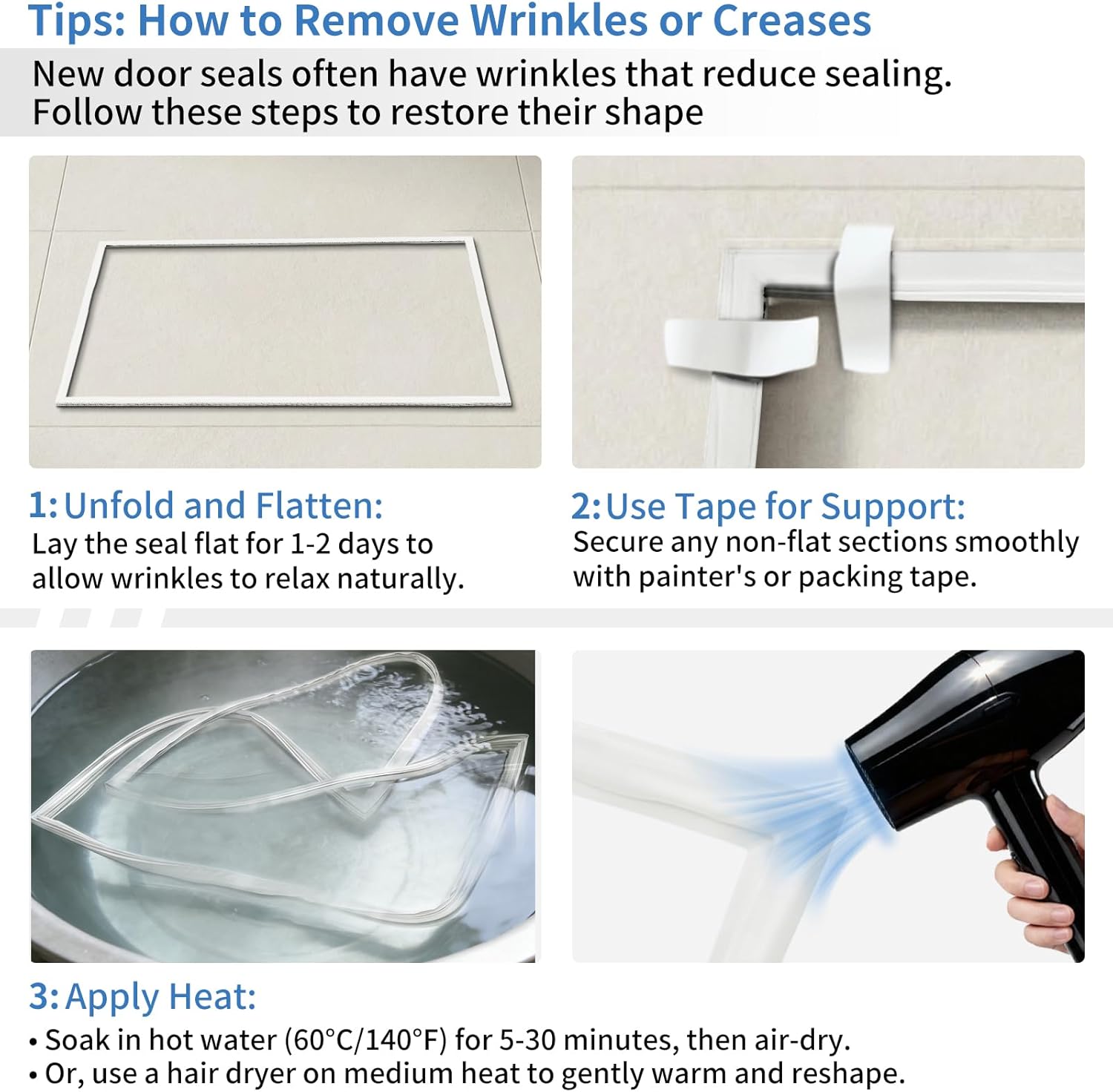 Tips: How to Remove Wrinkles or Creases

New door seals often have wrinkles that reduce sealing. Follow these steps to restore their shape

1: Unfold and Flatten:
Lay the seal flat for 1-2 days to allow wrinkles to relax naturally.

2: Use Tape for Support:
Secure any non-flat sections smoothly with painter's or packing tape.

3: Apply Heat:
• Soak in hot water (60°C/140°F) for 5-30 minutes, then air-dry.
• Or, use a hair dryer on medium heat to gently warm and reshape.