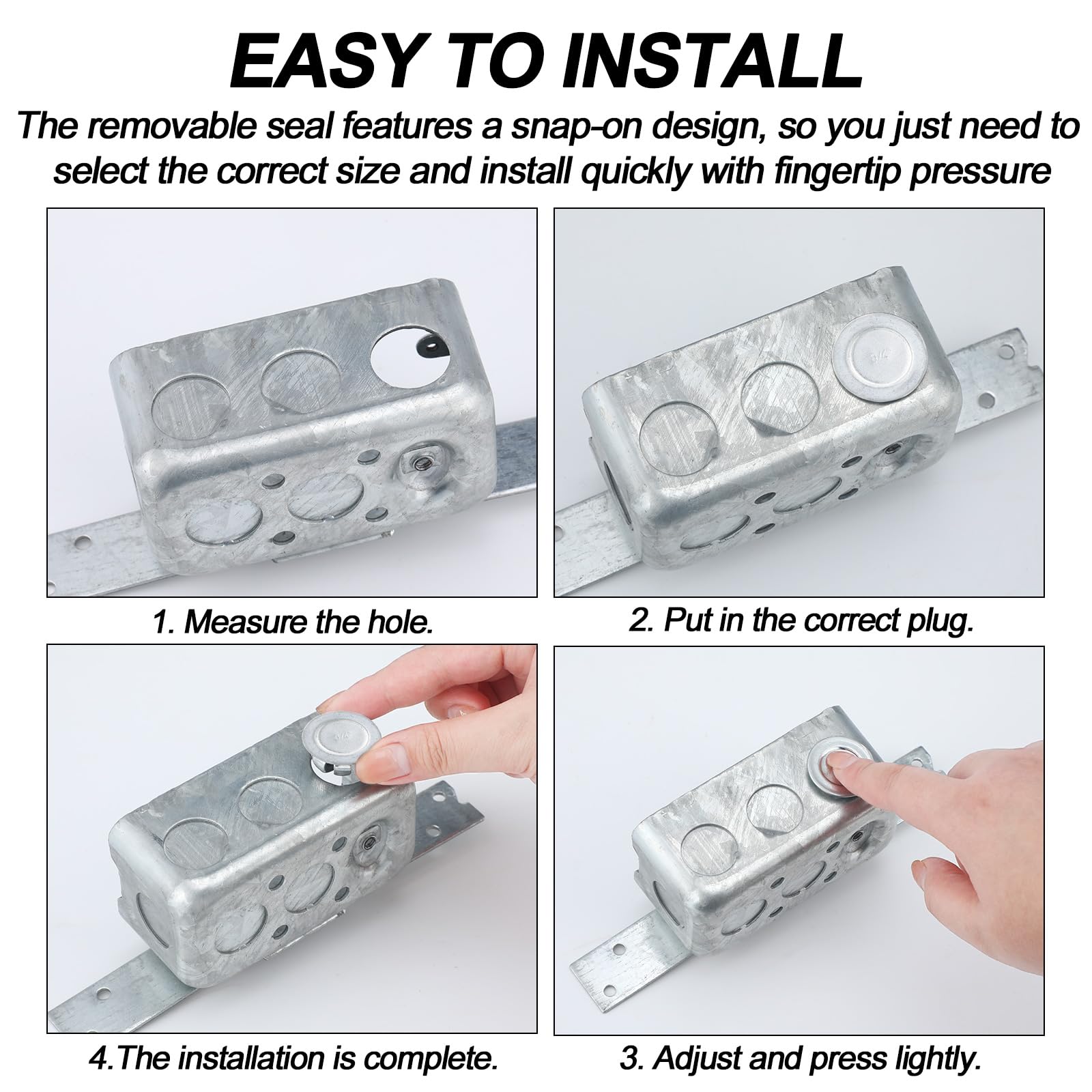 EASY TO INSTALL

The removable seal features a snap-on design, so you just need to select the correct size and install quickly with fingertip pressure

3/4

1. Measure the hole.

2. Put in the correct plug.

3/4

4.The installation is complete.

3. Adjust and press lightly.