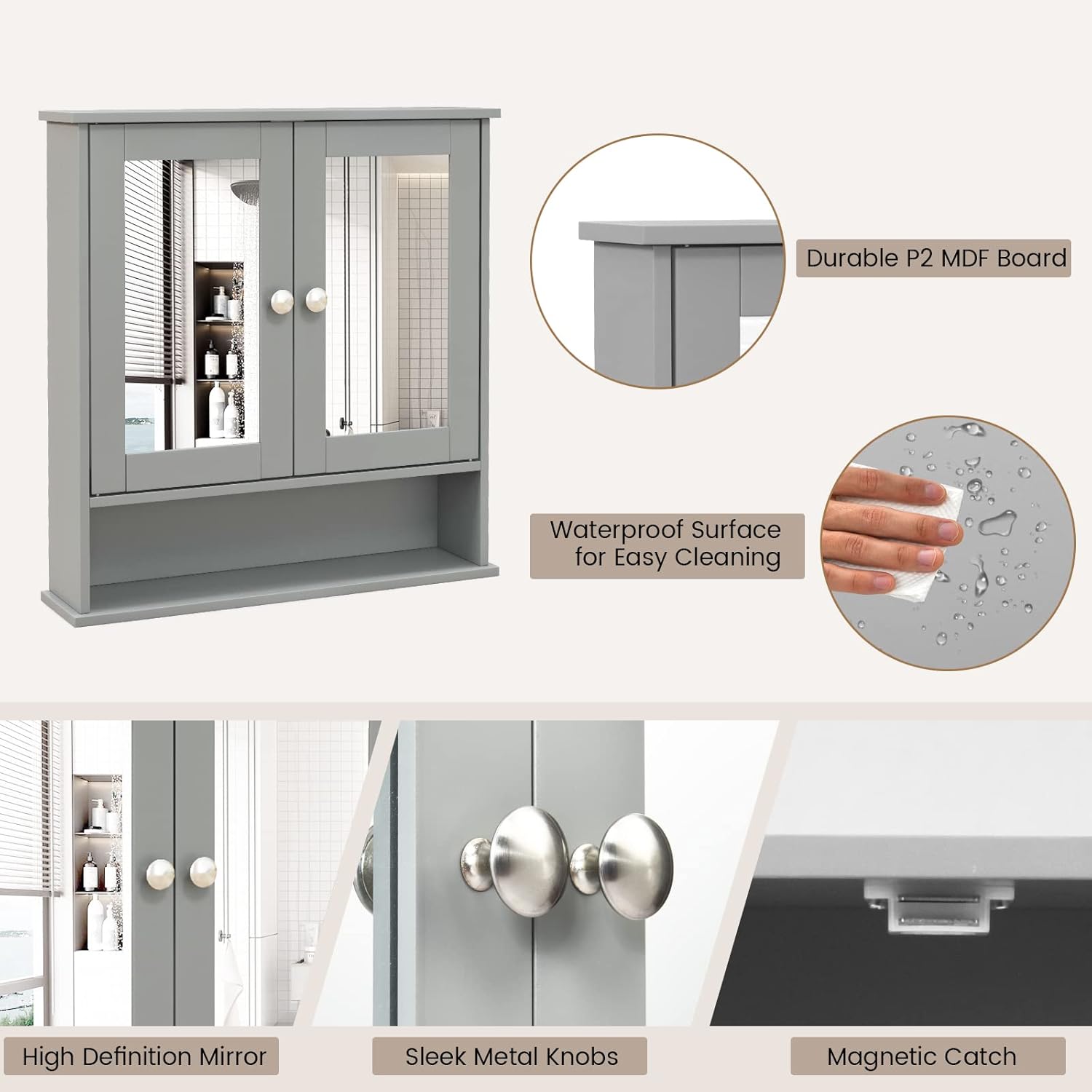 Durable P2 MDF Board

Waterproof Surface for Easy Cleaning

High Definition Mirror

Sleek Metal Knobs

Magnetic Catch