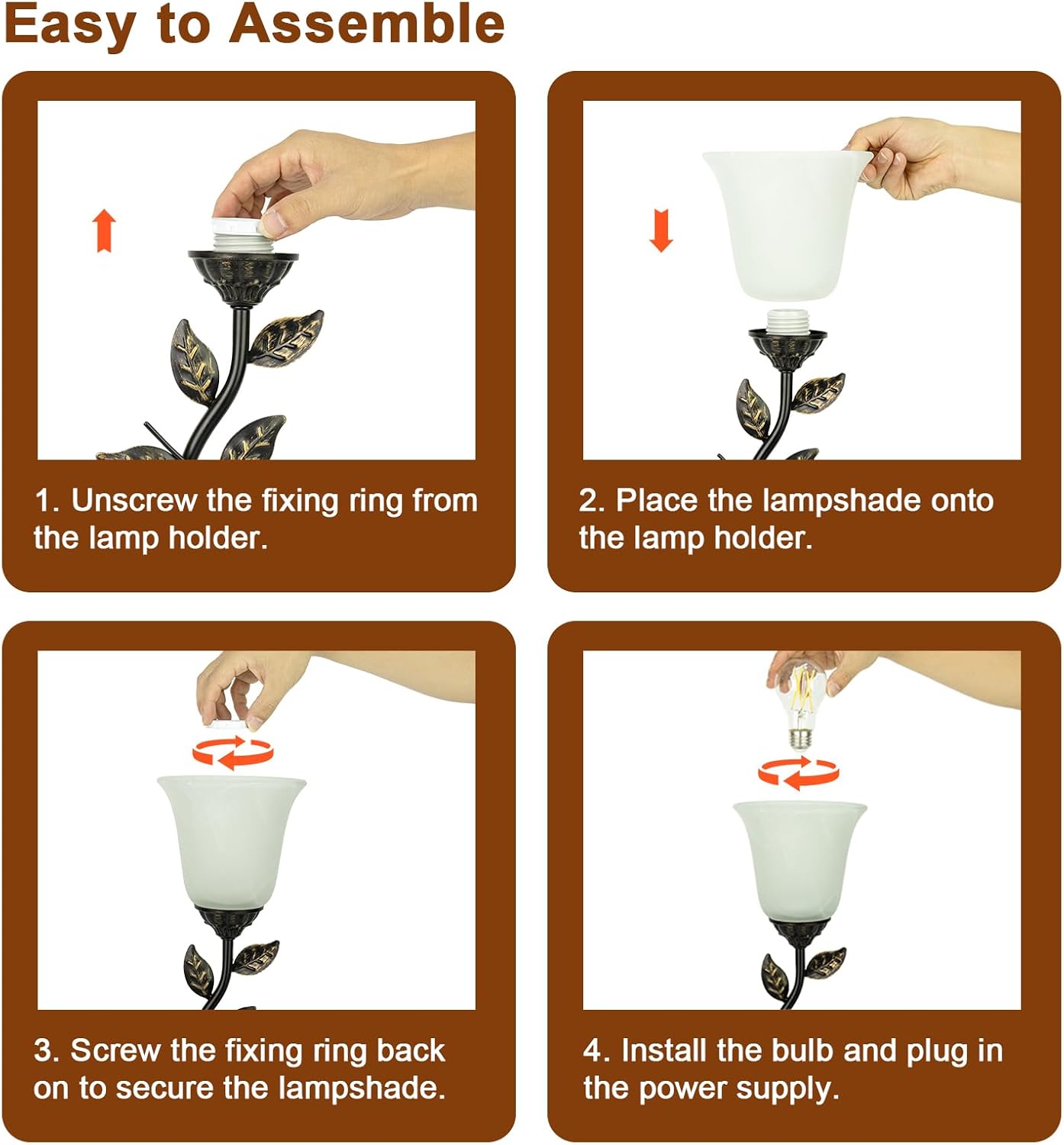 Easy to Assemble

1. Unscrew the fixing ring from the lamp holder.

2. Place the lampshade onto the lamp holder.

3. Screw the fixing ring back on to secure the lampshade.

4. Install the bulb and plug in the power supply.