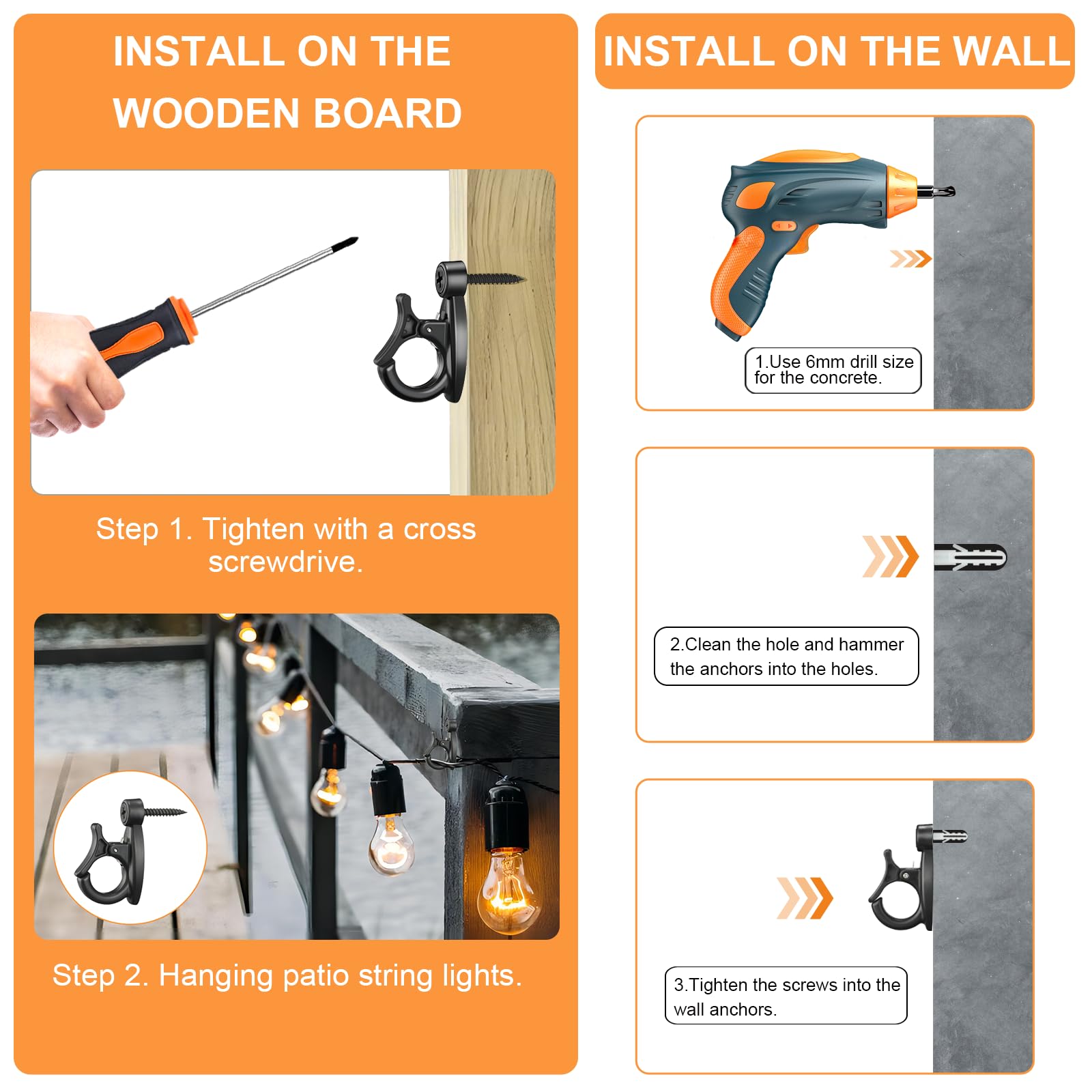 INSTALL ON THE WOODEN BOARD

Step 1. Tighten with a cross screwdrive.

Step 2. Hanging patio string lights.

INSTALL ON THE WALL

1.Use 6mm drill size for the concrete.

2.Clean the hole and hammer the anchors into the holes.

3.Tighten the screws into the wall anchors.