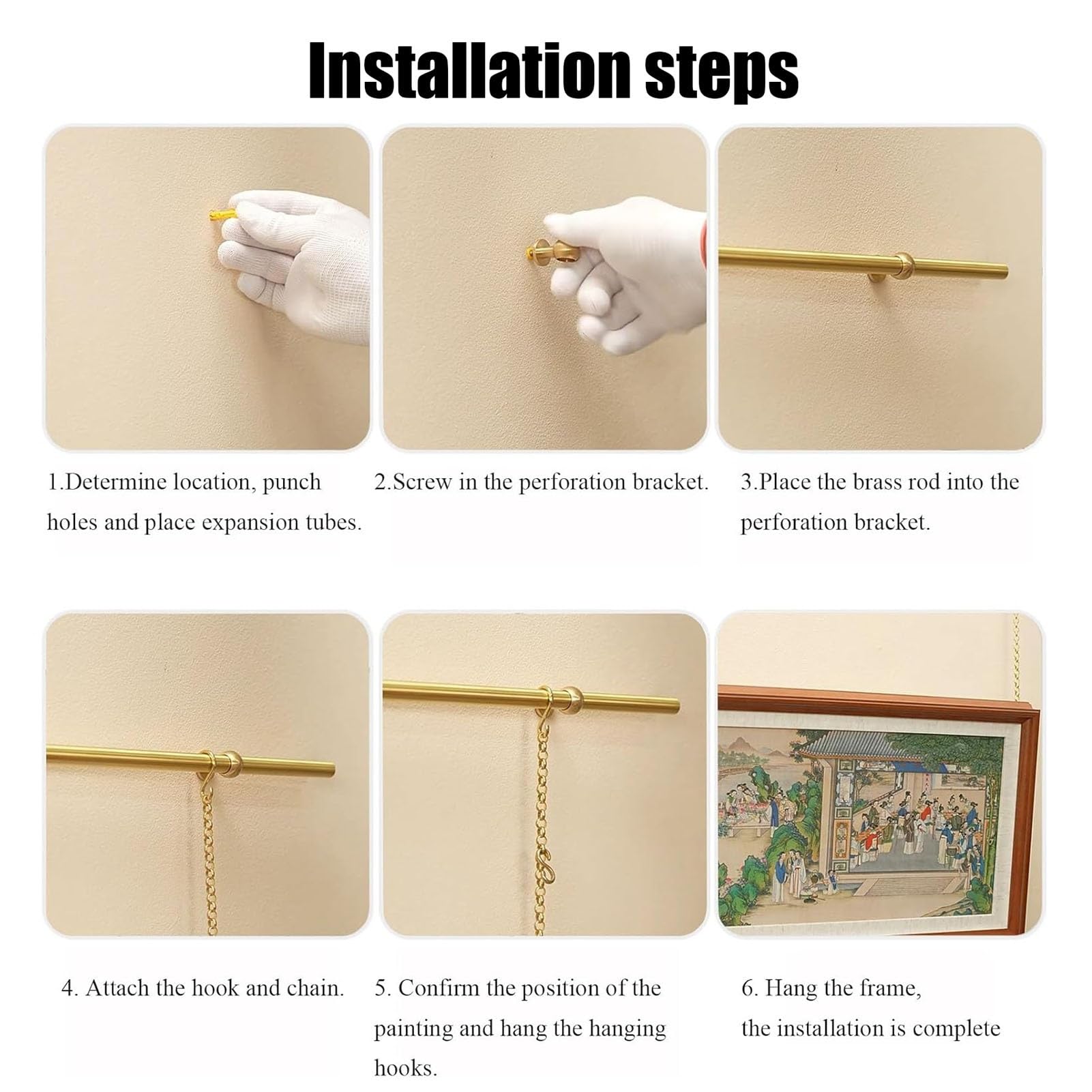 Installation steps

1.Determine location, punch holes and place expansion tubes.

2.Screw in the perforation bracket.

3.Place the brass rod into the perforation bracket.

4. Attach the hook and chain.

5. Confirm the position of the painting and hang the hanging hooks.

6. Hang the frame,
the installation is complete