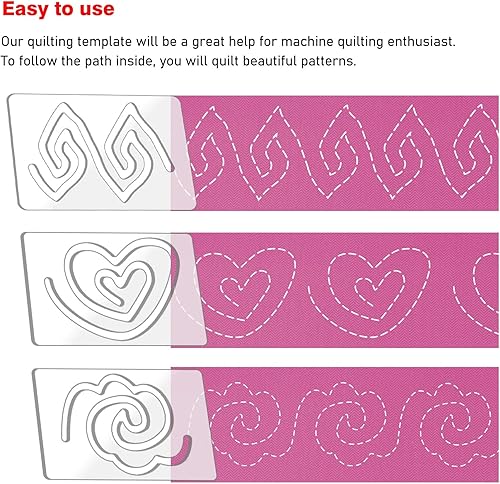 Easy to use

Our quilting template will be a great help for machine quilting enthusiast. To follow the path inside, you will quilt beautiful patterns.