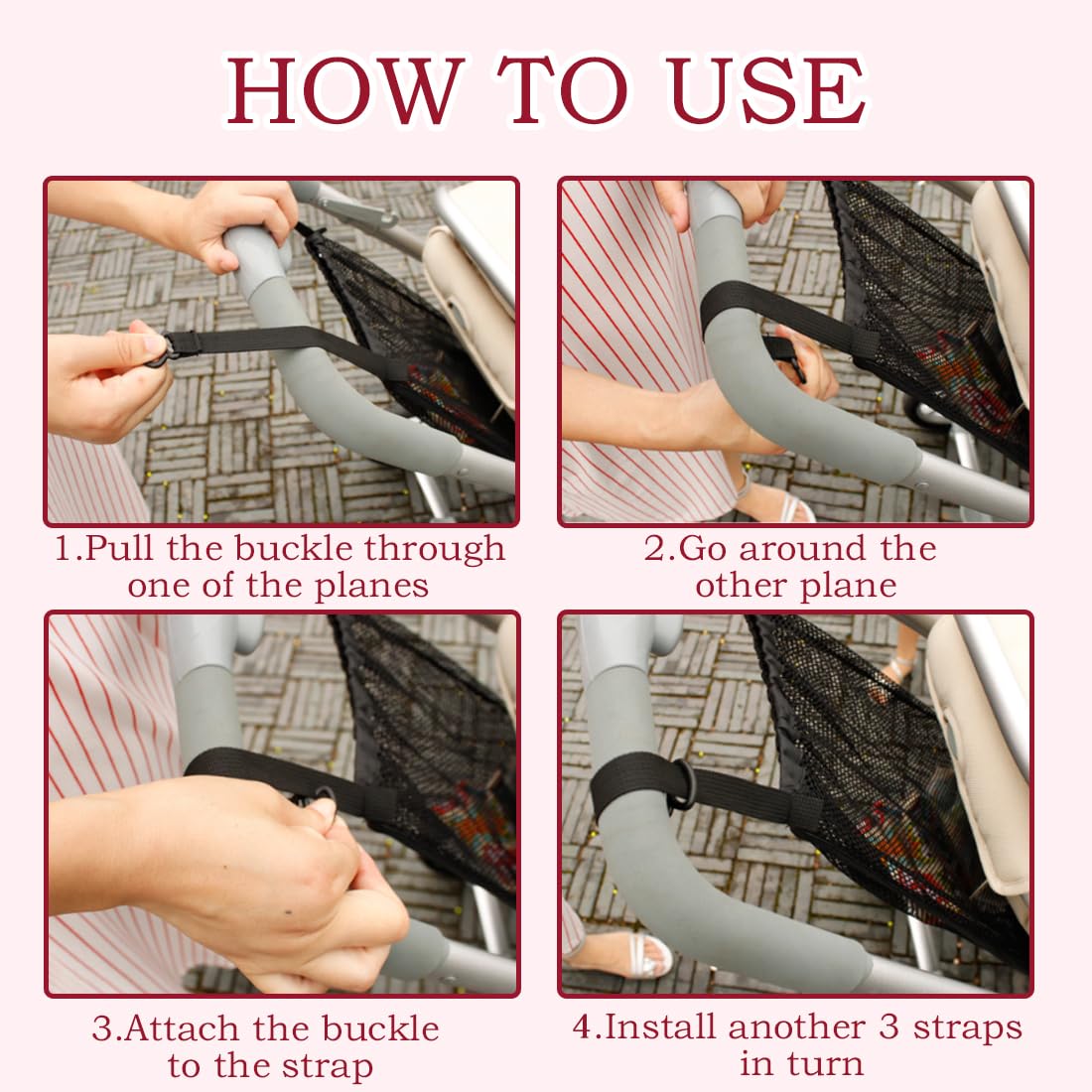 HOW TO USE

1.Pull the buckle through one of the planes

2.Go around the other plane

3.Attach the buckle to the strap

4.Install another 3 straps in turn