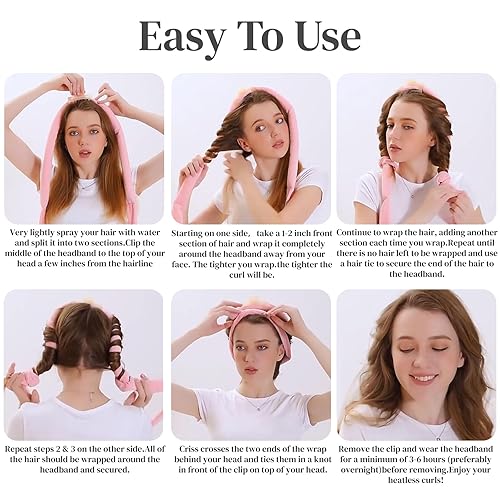 Easy To Use

Very lightly spray your hair with water and split it into two sections.Clip the middle of the headband to the top of your head a few inches from the hairline

Starting on one side,    take a 1-2 inch front section of hair and wrap it completely around the headband away from your face. The tighter you wrap.the tighter the curl will be.

Continue to wrap the hair, adding another section each time you wrap.Repeat until there is no hair left to be wrapped and use a hair tie to secure the end of the hair to the headband.

Repeat steps 2 & 3 on the other side.All of the hair should be wrapped around the headband and secured.

Criss crosses the two ends of the wrap behind your head and ties them in a knot in front of the clip on top of your head.

Remove the clip and wear the headband for a minimum of 3-6 hours (preferably overnight)before removing.Enjoy your heatless curls!