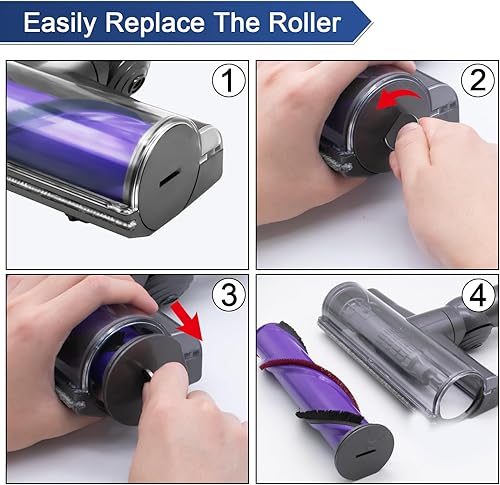 Easily Replace The Roller

1

2

3

4