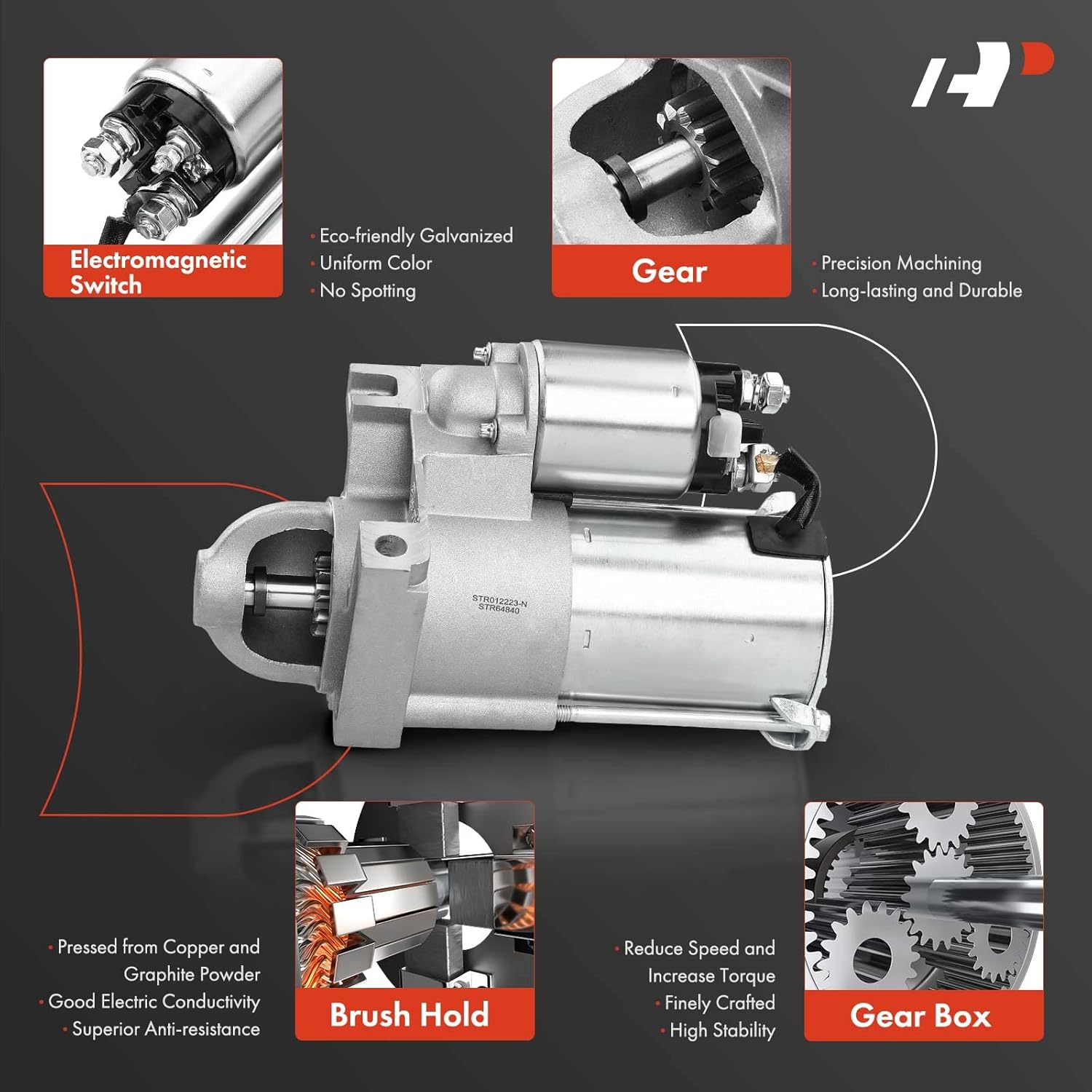 Electromagnetic Switch

· Eco-friendly Galvanized
· Uniform Color
· No Spotting

Gear

· Precision Machining
· Long-lasting and Durable

STR012223-N
STR64840

· Pressed from Copper and Graphite Powder
· Good Electric Conductivity
· Superior Anti-resistance

Brush Hold

· Reduce Speed and Increase Torque
· Finely Crafted
· High Stability

Gear Box