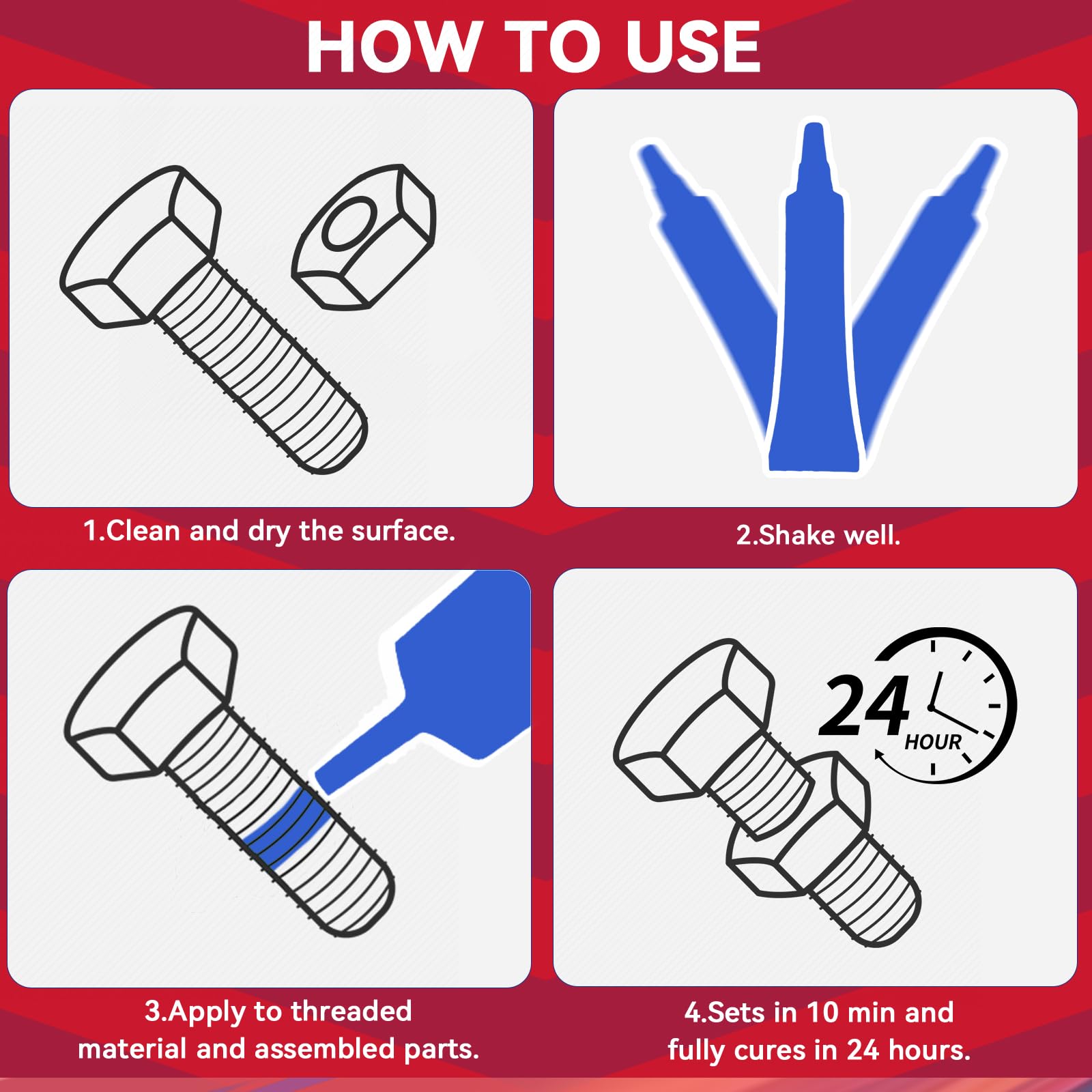 HOW TO USE

1.Clean and dry the surface.

2.Shake well.

3.Apply to threaded material and assembled parts.

24 HOUR

4.Sets in 10 min and fully cures in 24 hours.