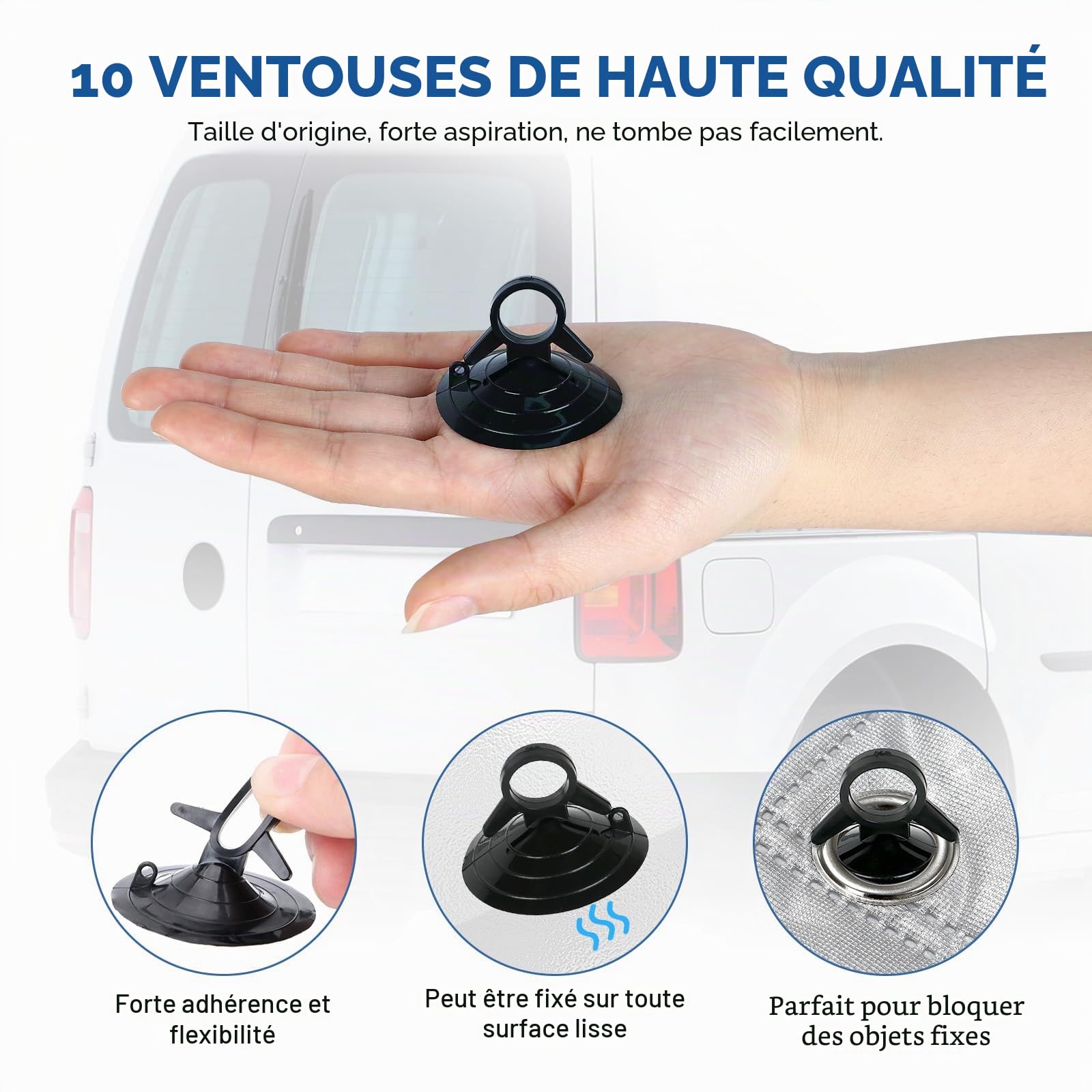 10 VENTOUSES DE HAUTE QUALITÉ

Taille d'origine, forte aspiration, ne tombe pas facilement.

Forte adhérence et flexibilité

Peut être fixé sur toute surface lisse

Parfait pour bloquer des objets fixes