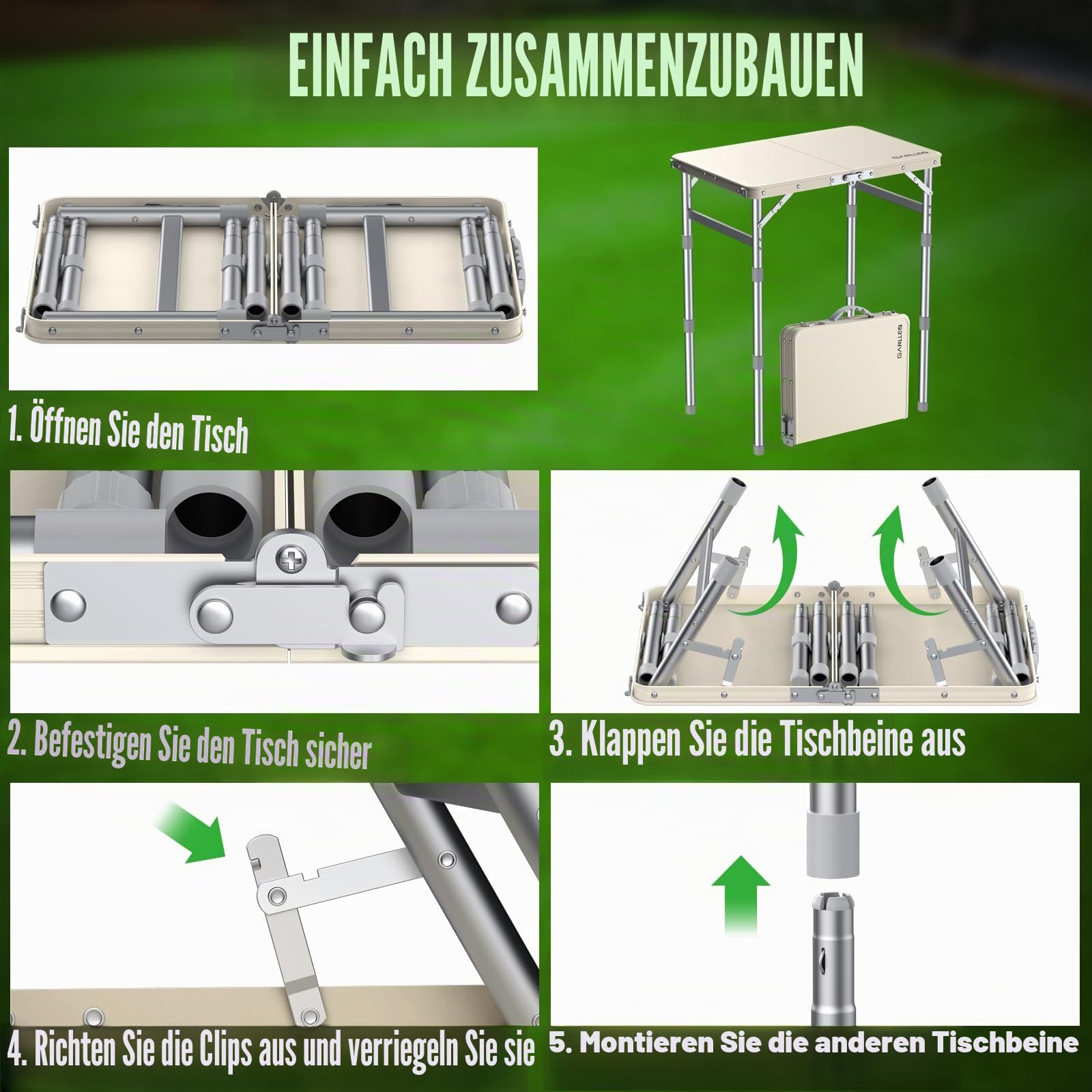 EINFACH ZUSAMMENZUBAUEN

GARLLEN

GARLLEN

1. Öffnen Sie den Tisch

2. Befestigen Sie den Tisch sicher

3. Klappen Sie die Tischbeine aus

4. Richten Sie die Clips aus und verriegeln Sie sie

5. Montieren Sie die anderen Tischbeine