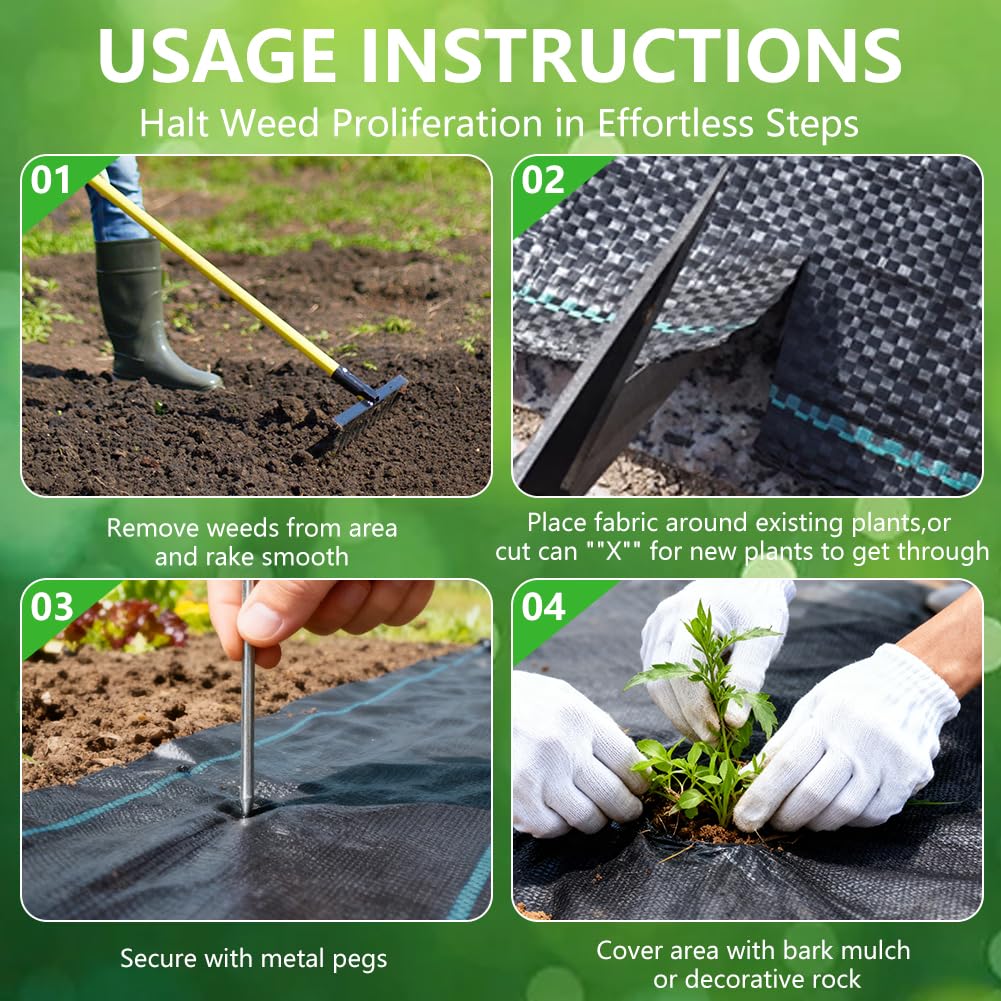 USAGE INSTRUCTIONS

Halt Weed Proliferation in Effortless Steps

01

Remove weeds from area and rake smooth

02

Place fabric around existing plants,or cut can ""X"" for new plants to get through

03

Secure with metal pegs

04

Cover area with bark mulch or decorative rock