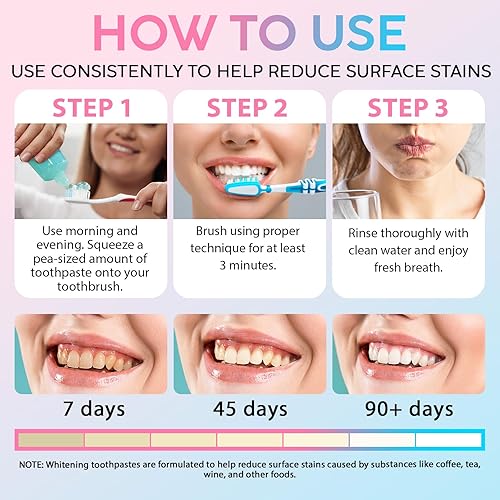 HOW TO USE

USE CONSISTENTLY TO HELP REDUCE SURFACE STAINS

STEP 1

Use morning and evening. Squeeze a pea-sized amount of toothpaste onto your toothbrush.

STEP 2

Brush using proper technique for at least 3 minutes.

STEP 3

Rinse thoroughly with clean water and enjoy fresh breath.

7 days

45 days

90+ days

NOTE: Whitening toothpastes are formulated to help reduce surface stains caused by substances like coffee, tea, wine, and other foods.