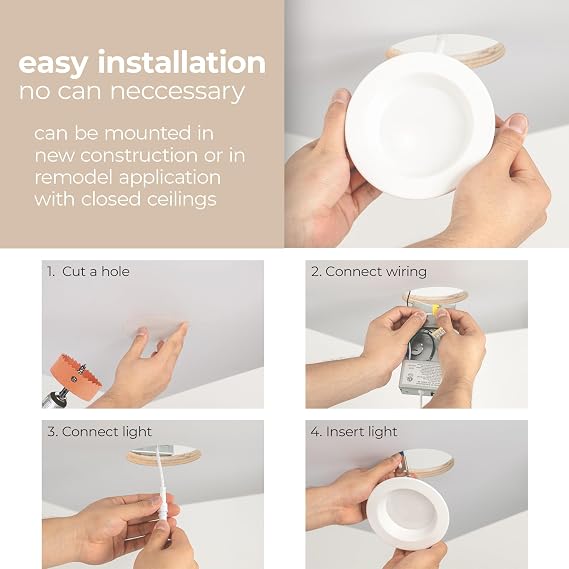 easy installation
no can neccessary

can be mounted in new construction or in remodel application with closed ceilings

1. Cut a hole

2. Connect wiring

3. Connect light

4. Insert light