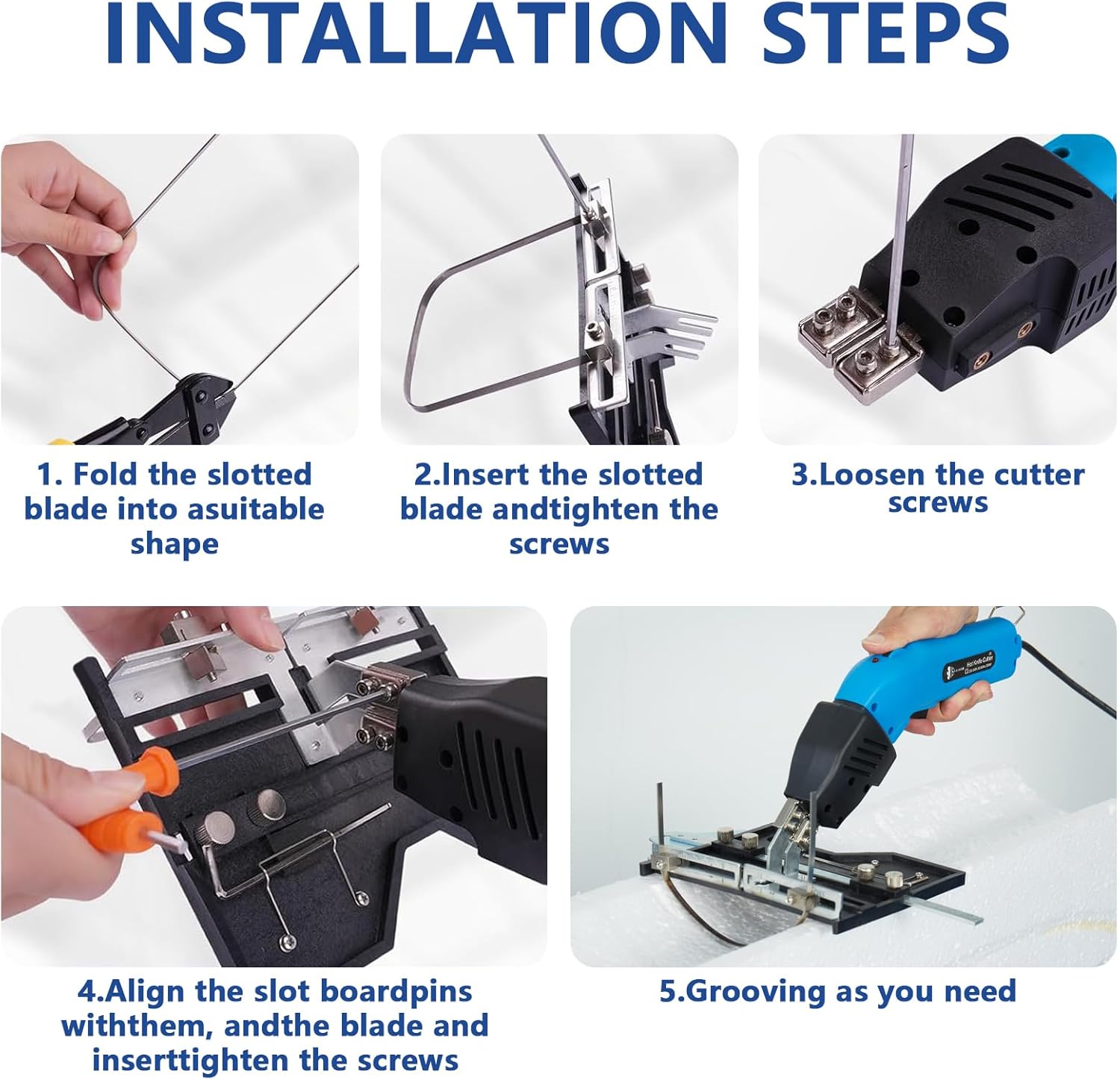 INSTALLATION STEPS

1. Fold the slotted blade into asuitable shape

2.Insert the slotted blade andtighten the screws

3.Loosen the cutter screws

4.Align the slot boardpins withthem, andthe blade and inserttighten the screws

Hot Knife Cutter

5.Grooving as you need