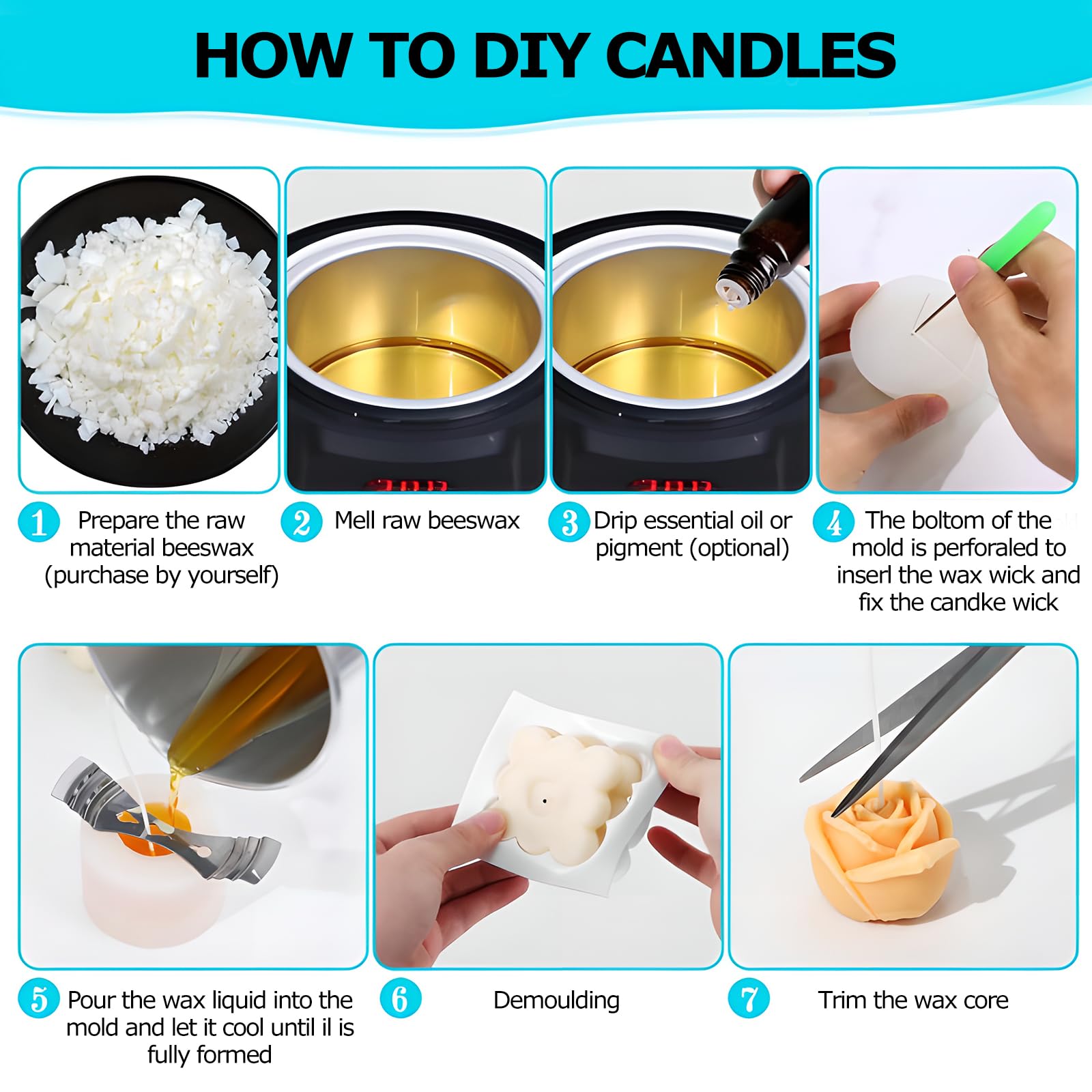 HOW TO DIY CANDLES

1 Prepare the raw material beeswax (purchase by yourself)

2 Mell raw beeswax

3 Drip essential oil or pigment (optional)

4 The boltom of the mold is perforaled to inserl the wax wick and fix the candke wick

5 Pour the wax liquid into the mold and let it cool until il is fully formed

6 Demoulding

7 Trim the wax core