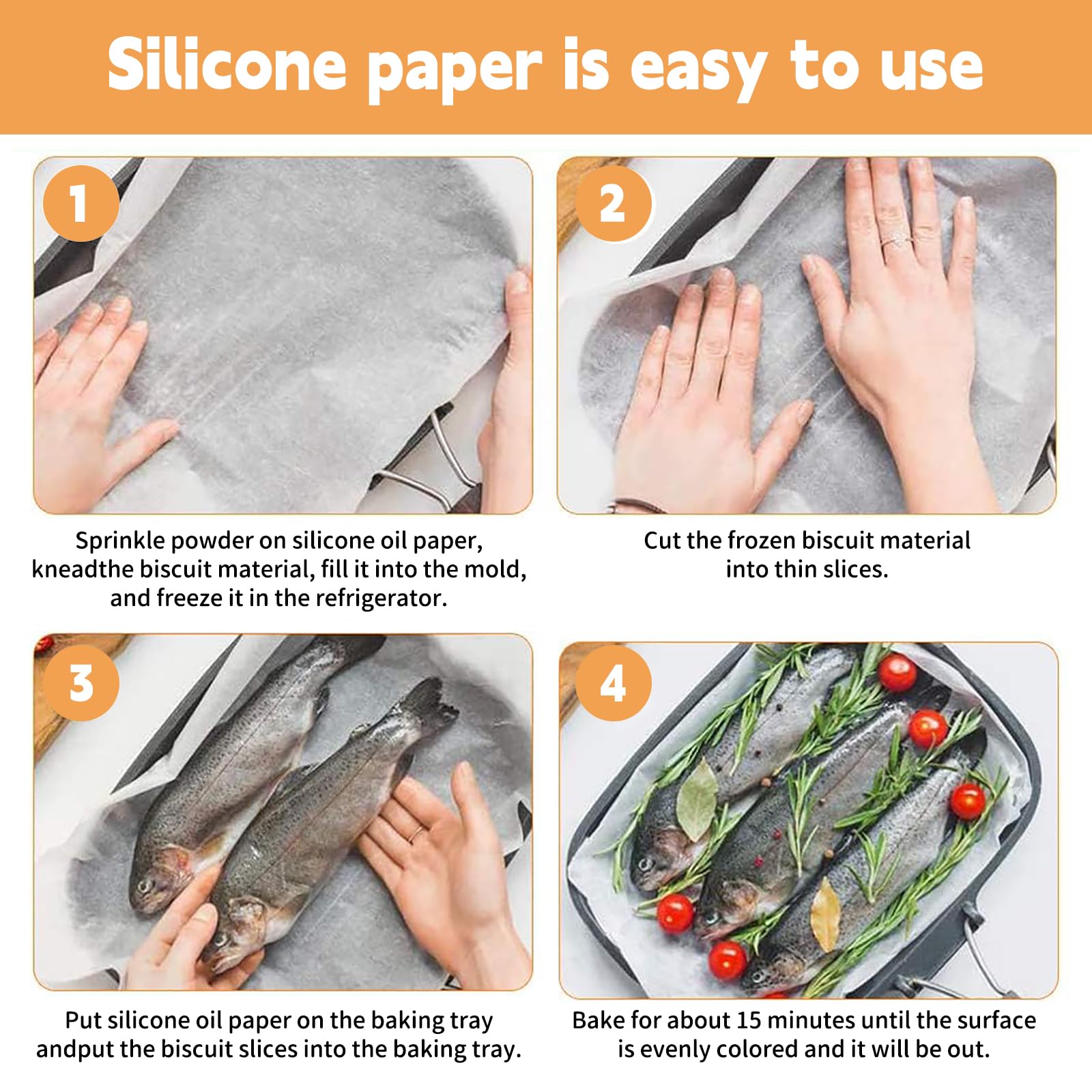 Silicone paper is easy to use

1

Sprinkle powder on silicone oil paper, kneadthe biscuit material, fill it into the mold, and freeze it in the refrigerator.

2

Cut the frozen biscuit material into thin slices.

3

Put silicone oil paper on the baking tray andput the biscuit slices into the baking tray.

4

Bake for about 15 minutes until the surface is evenly colored and it will be out.