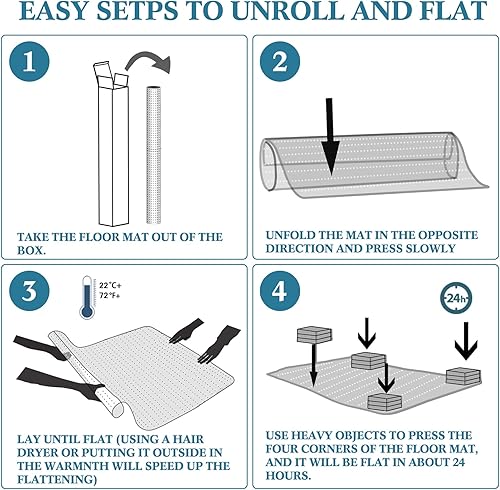 EASY SETPS TO UNROLL AND FLAT

1

TAKE THE FLOOR MAT OUT OF THE BOX.

2

UNFOLD THE MAT IN THE OPPOSITE DIRECTION AND PRESS SLOWLY

3

22°C+
72°F+

LAY UNTIL FLAT (USING A HAIR DRYER OR PUTTING IT OUTSIDE IN THE WARMNTH WILL SPEED UP THE FLATTENING)

4

24h

USE HEAVY OBJECTS TO PRESS THE FOUR CORNERS OF THE FLOOR MAT, AND IT WILL BE FLAT IN ABOUT 24 HOURS.