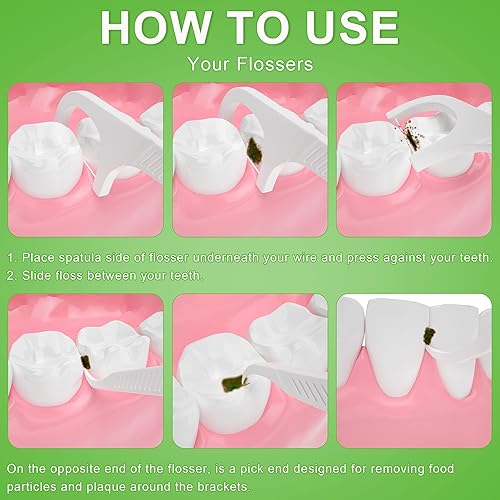 HOW TO USE

Your Flossers

1. Place spatula side of flosser underneath your wire and press against your teeth.
2. Slide floss between your teeth.

On the opposite end of the flosser, is a pick end designed for removing food particles and plaque around the brackets.