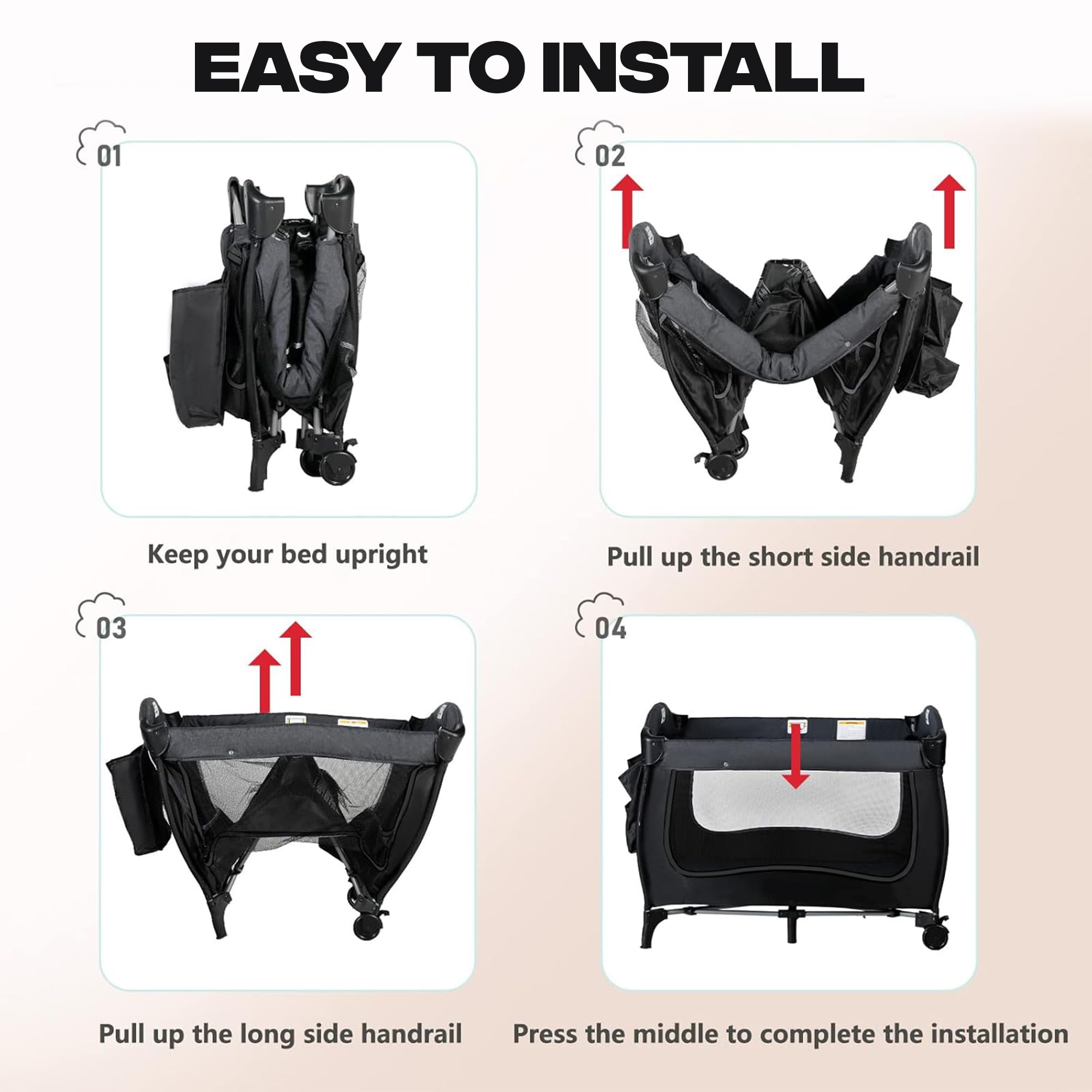 EASY TO INSTALL

01

Keep your bed upright

02

Pull up the short side handrail

03

Pull up the long side handrail

04

Press the middle to complete the installation