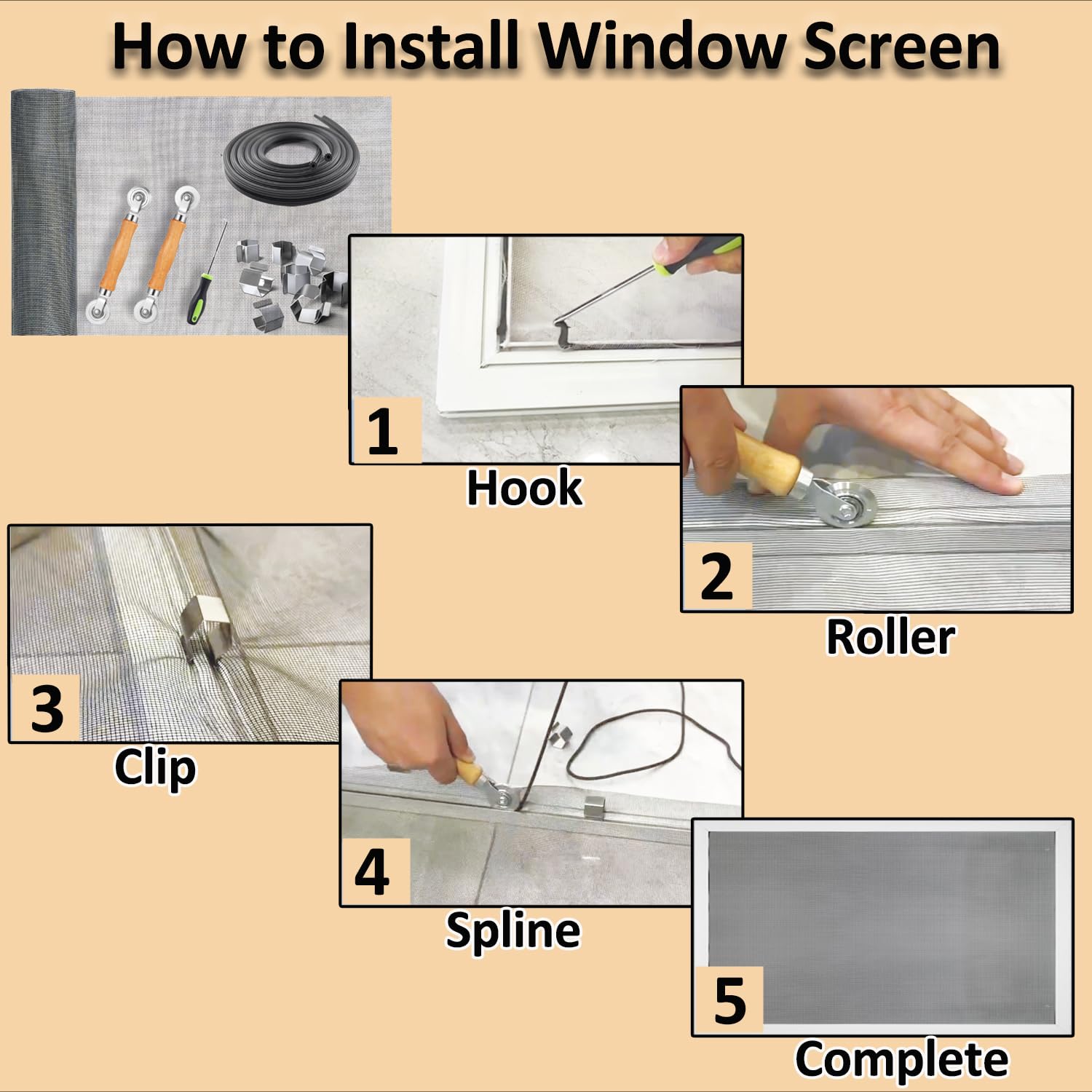 How to Install Window Screen

1

Hook

2

Roller

3

Clip

4

Spline

5

Complete