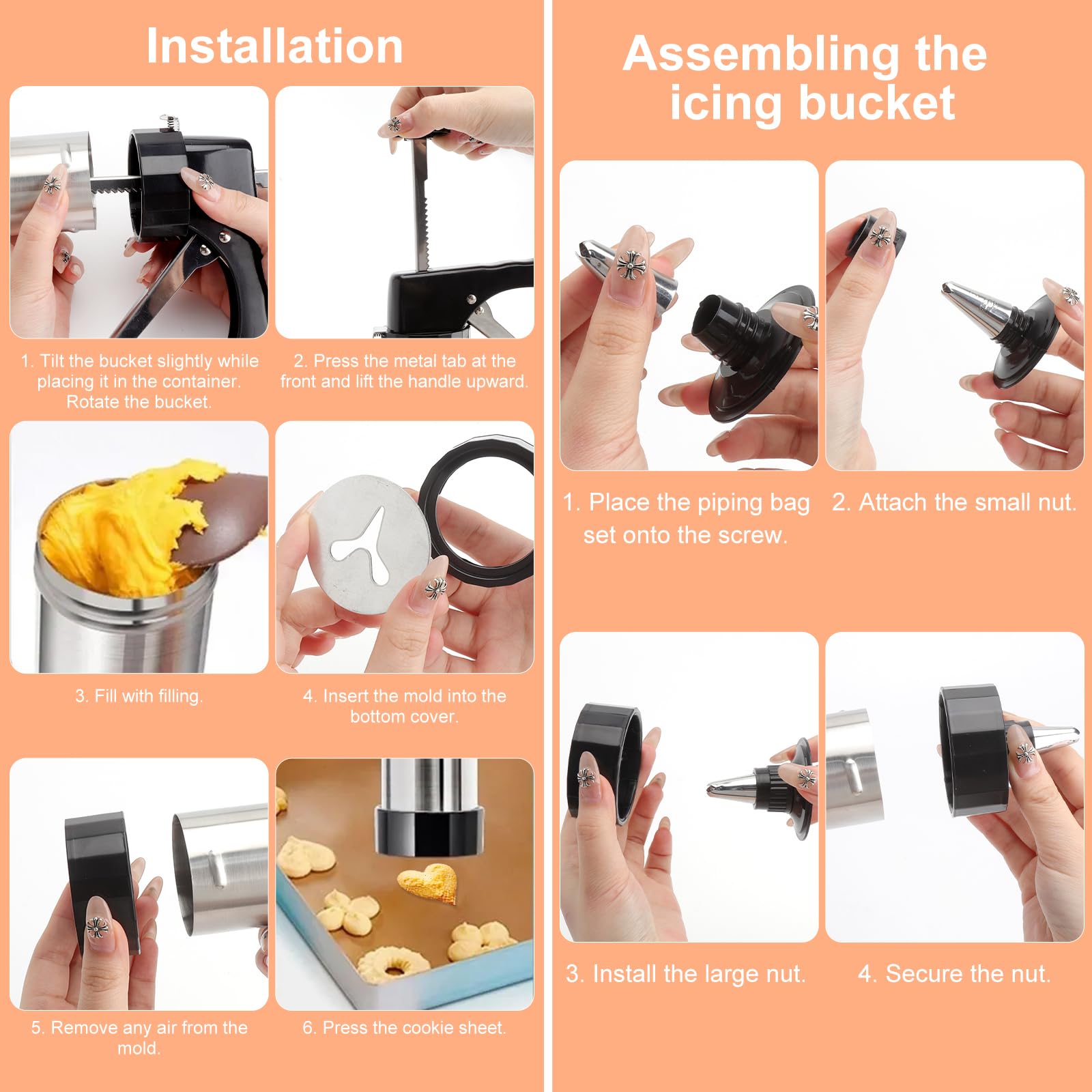 Installation

1. Tilt the bucket slightly while placing it in the container. Rotate the bucket.

2. Press the metal tab at the front and lift the handle upward.

3. Fill with filling.

4. Insert the mold into the bottom cover.

5. Remove any air from the mold.

6. Press the cookie sheet.

Assembling the icing bucket

1. Place the piping bag set onto the screw.

2. Attach the small nut.

3. Install the large nut.

4. Secure the nut.