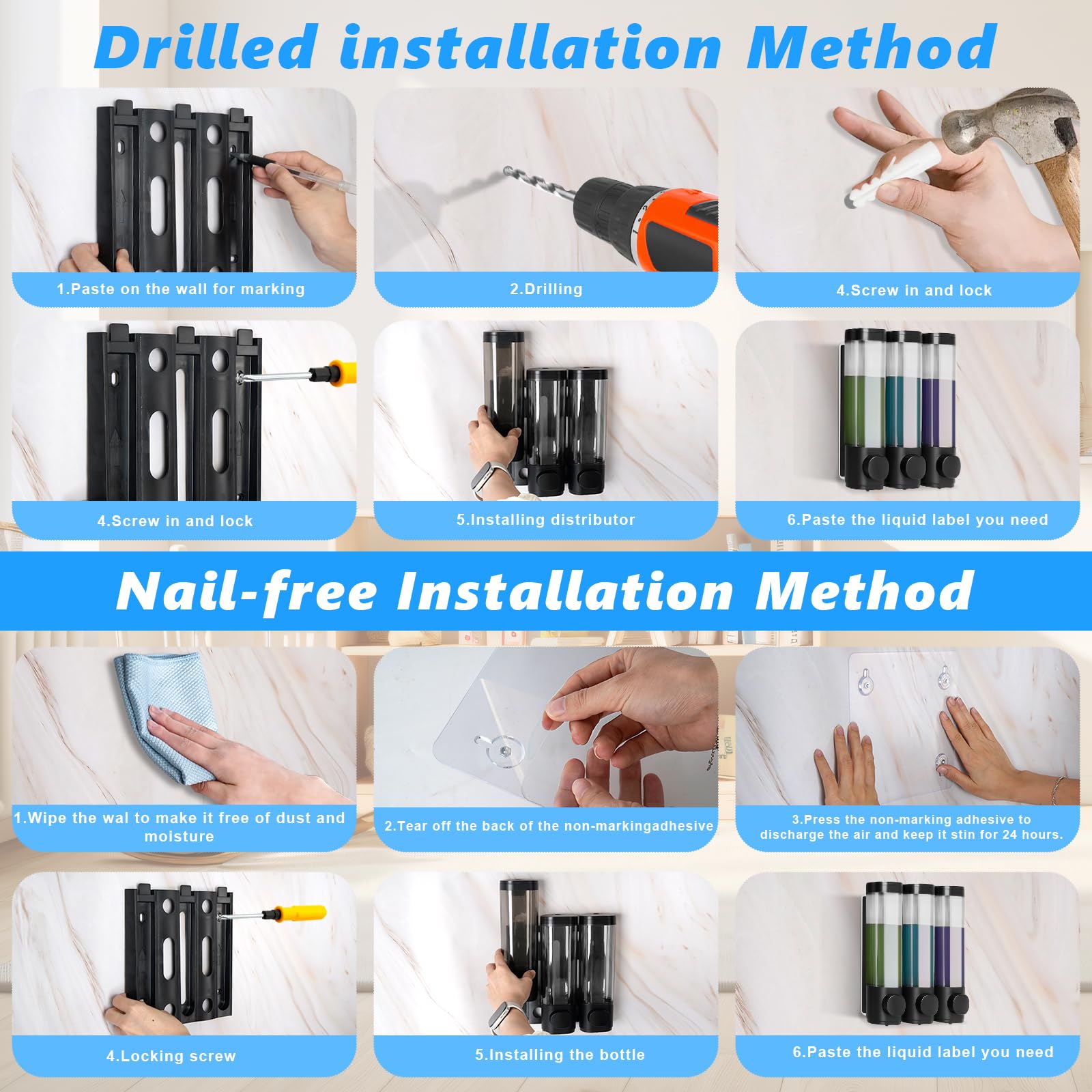 Drilled installation Method

1.Paste on the wall for marking

2.Drilling

4.Screw in and lock

4.Screw in and lock

5.Installing distributor

6.Paste the liquid label you need

Nail-free Installation Method

1.Wipe the wal to make it free of dust and moisture

2.Tear off the back of the non-markingadhesive

3.Press the non-marking adhesive to discharge the air and keep it stin for 24 hours.

4.Locking screw

5.Installing the bottle

6.Paste the liquid label you need