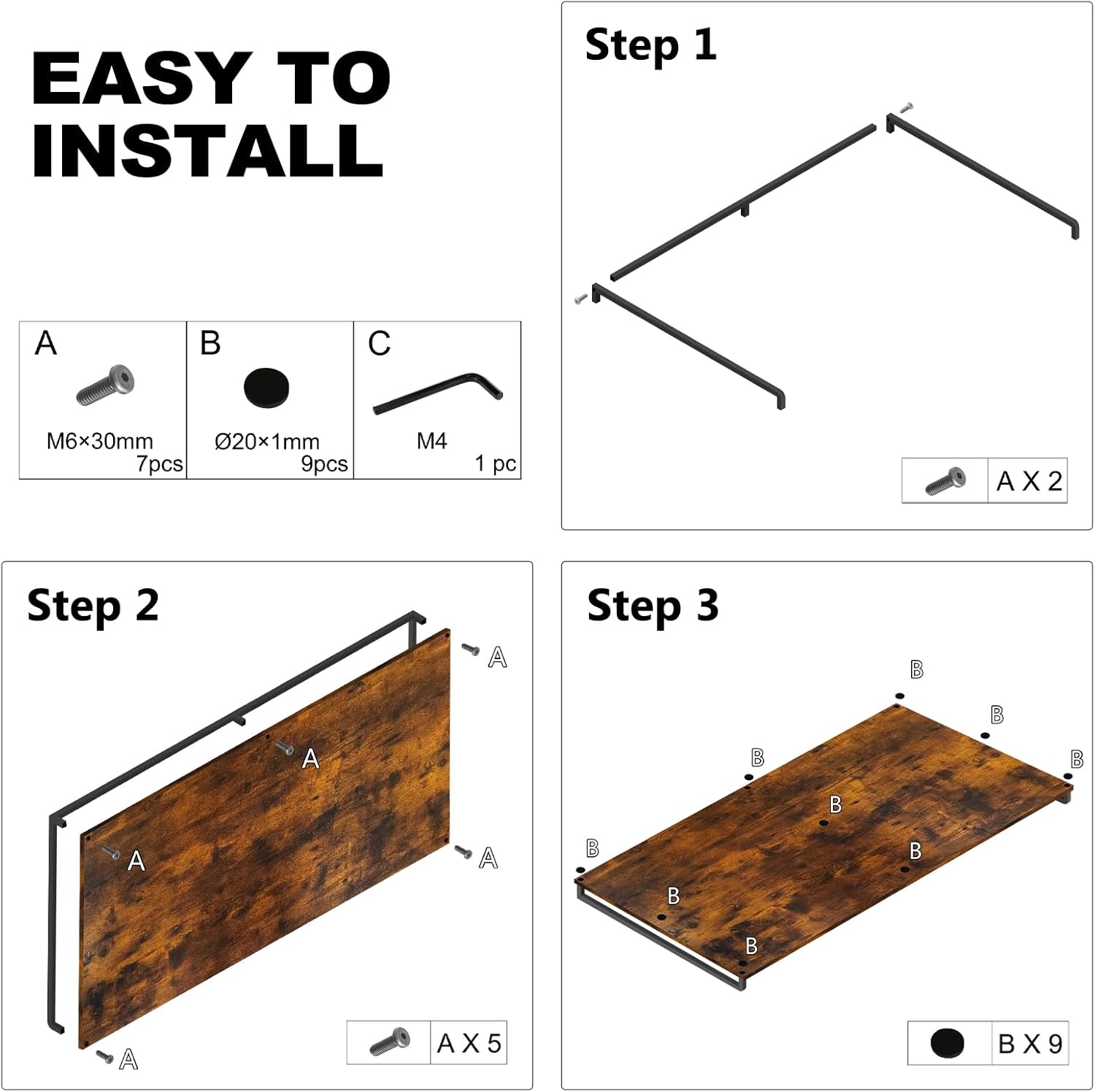 EASY TO INSTALL

| A | B | C |
|---|---|---|
| M6×30mm 7pcs | Ø20×1mm 9pcs | M4 1 pc |

Step 1

A X 2

Step 2

A
A
A
A
A

A X 5

Step 3

B
B
B
B
B
B
B
B
B

B X 9