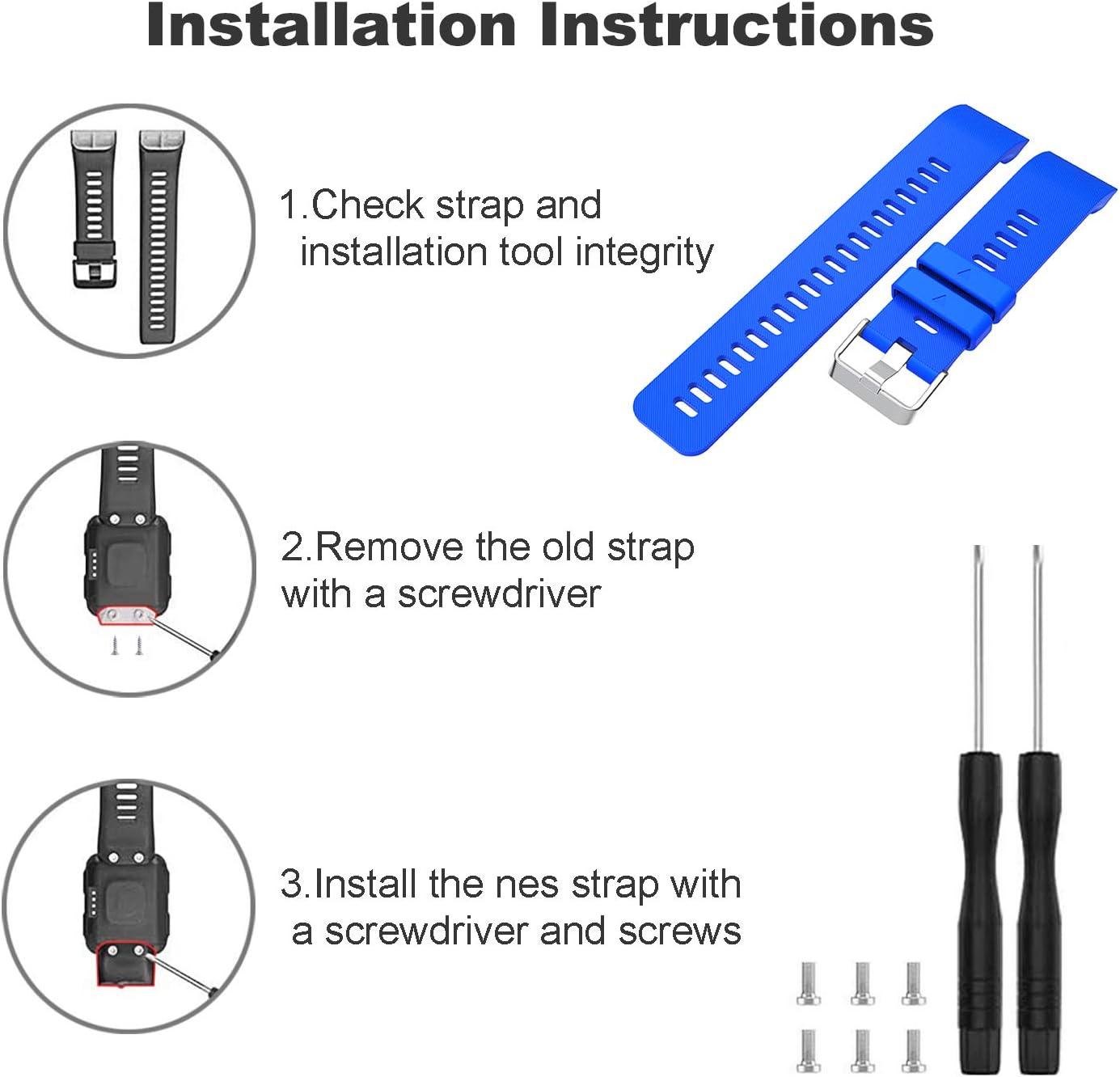 Installation Instructions

1.Check strap and installation tool integrity

2.Remove the old strap with a screwdriver

3.Install the nes strap with a screwdriver and screws