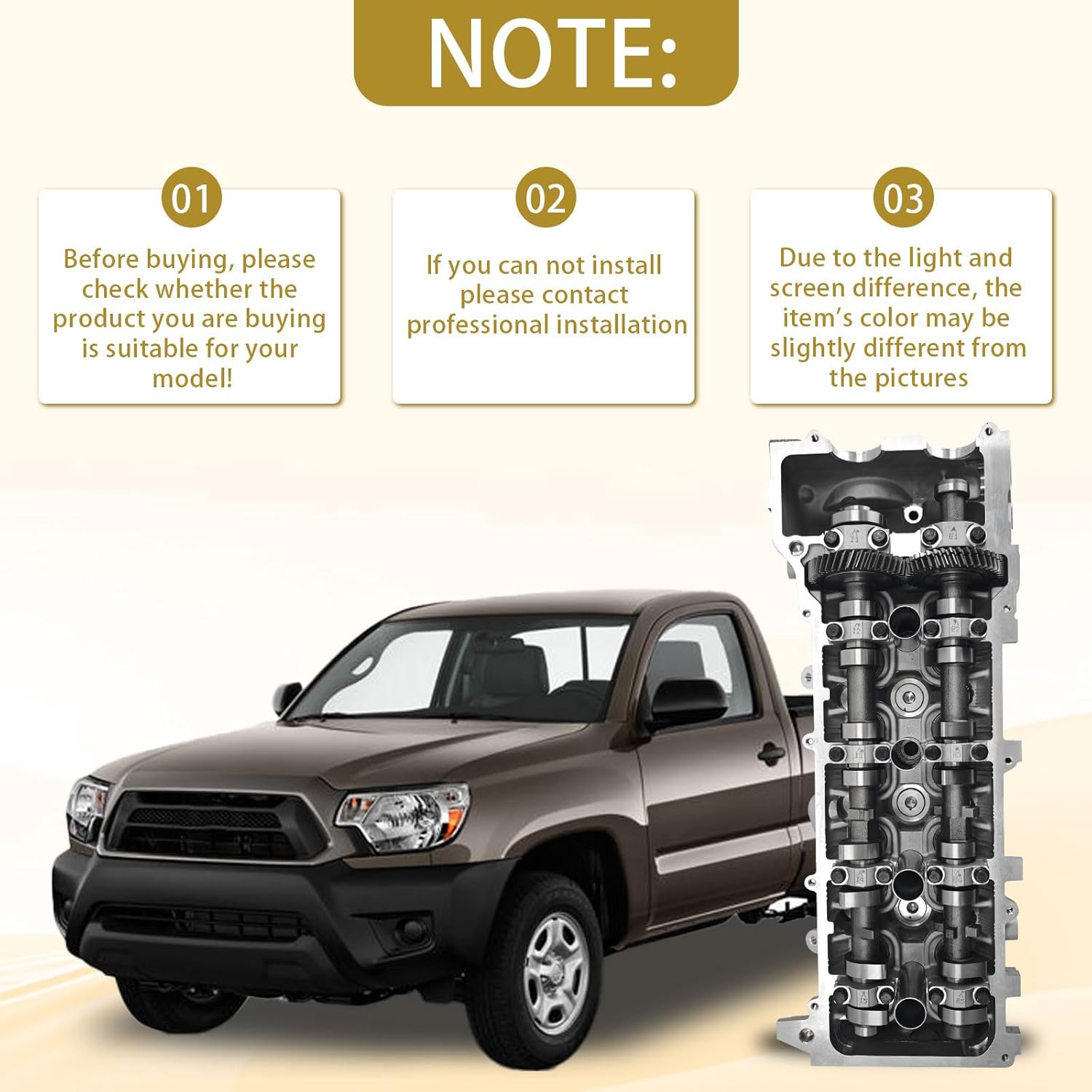 NOTE:

01

Before buying, please check whether the product you are buying is suitable for your model!

02

If you can not install please contact professional installation

03

Due to the light and screen difference, the item's color may be slightly different from the pictures