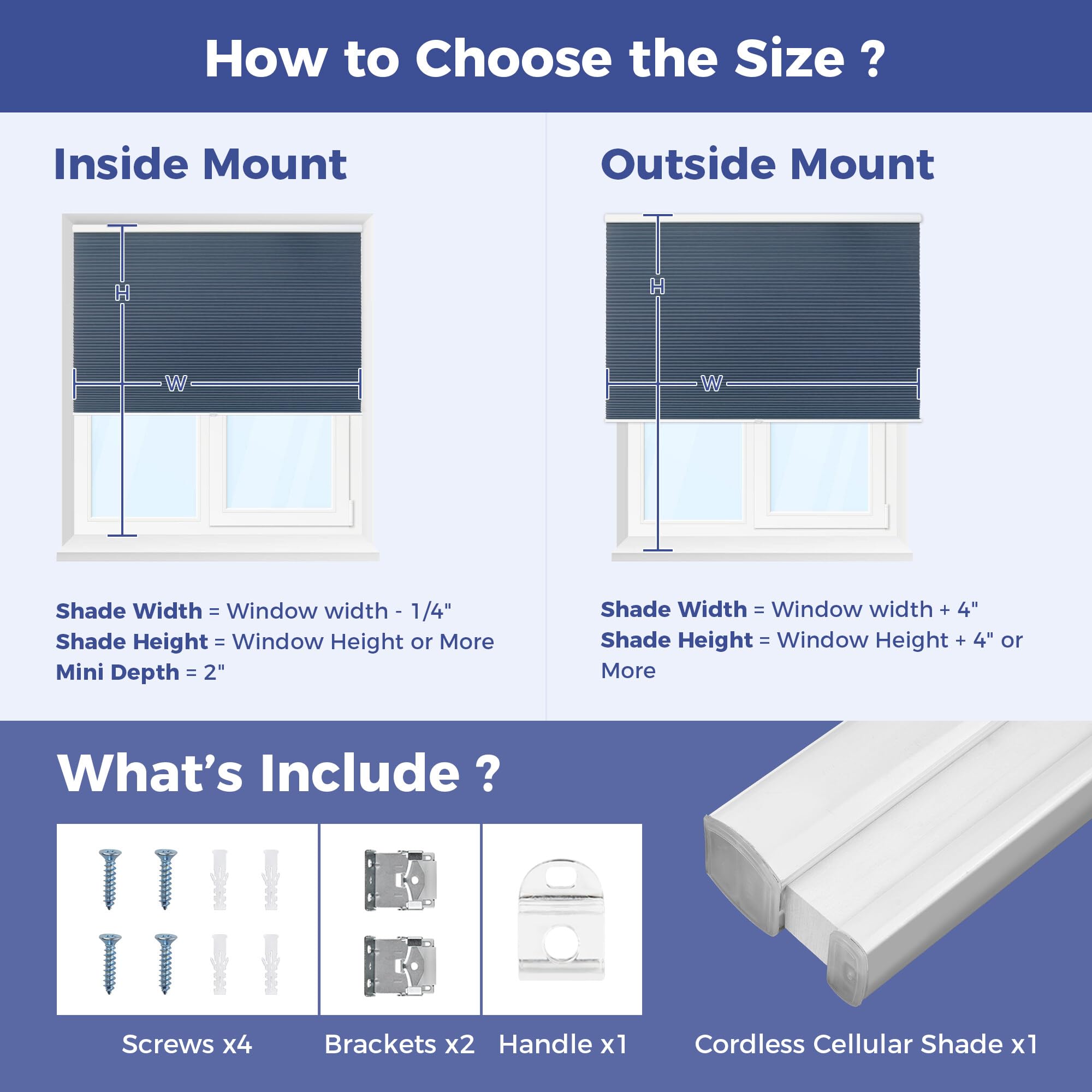 How to Choose the Size ?

Inside Mount

H

W

Shade Width = Window width - 1/4"
Shade Height = Window Height or More
Mini Depth = 2"

Outside Mount

H

W

Shade Width = Window width + 4"
Shade Height = Window Height + 4" or More

What's Include ?

Screws x4

Brackets x2

Handle x1

Cordless Cellular Shade x1