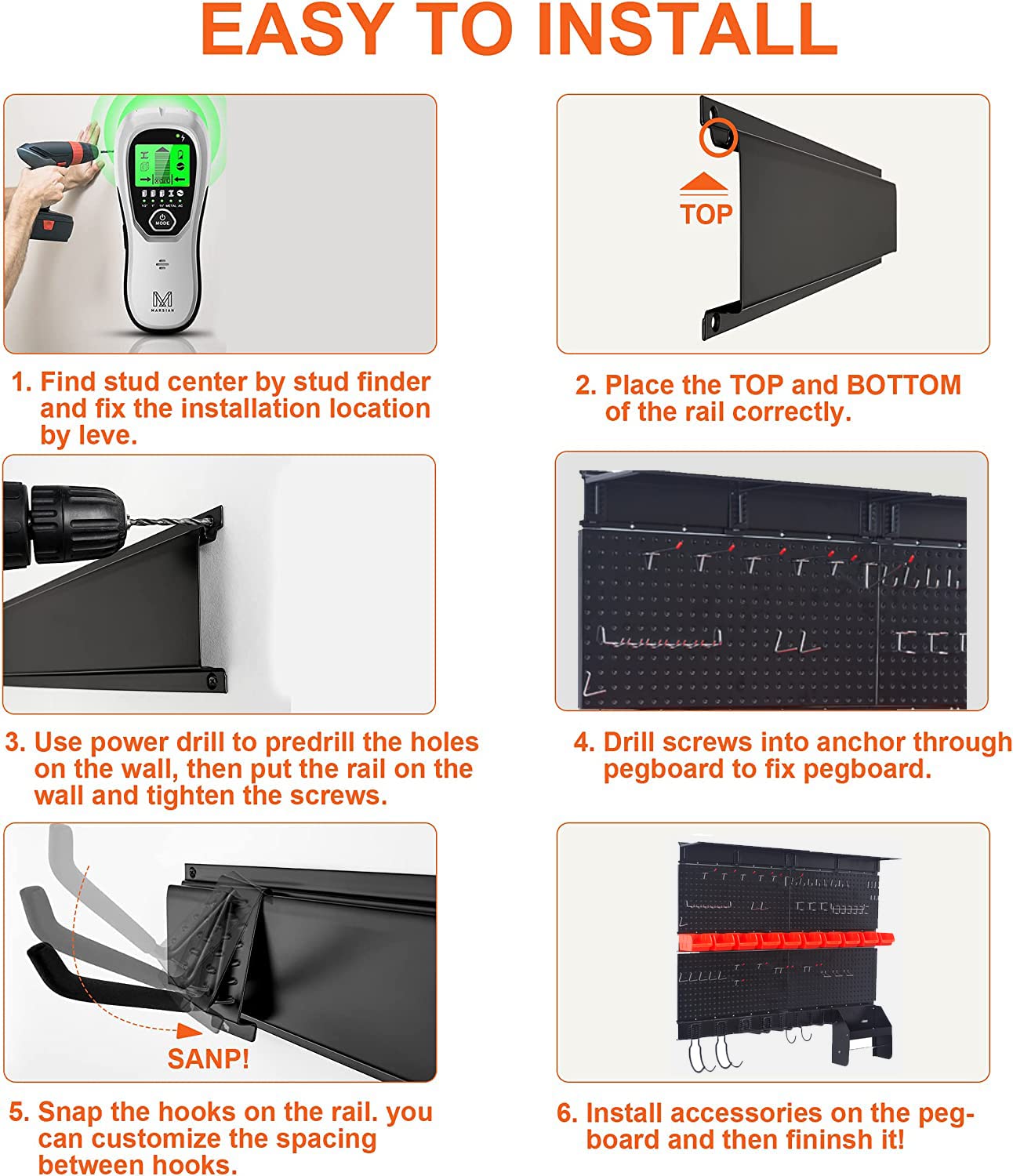 EASY TO INSTALL

MODE

MARSIAN

1. Find stud center by stud finder and fix the installation location by leve.

TOP

2. Place the TOP and BOTTOM of the rail correctly.

3. Use power drill to predrill the holes on the wall, then put the rail on the wall and tighten the screws.

4. Drill screws into anchor through pegboard to fix pegboard.

SANP!

5. Snap the hooks on the rail. you can customize the spacing between hooks.

6. Install accessories on the pegboard and then fininsh it!