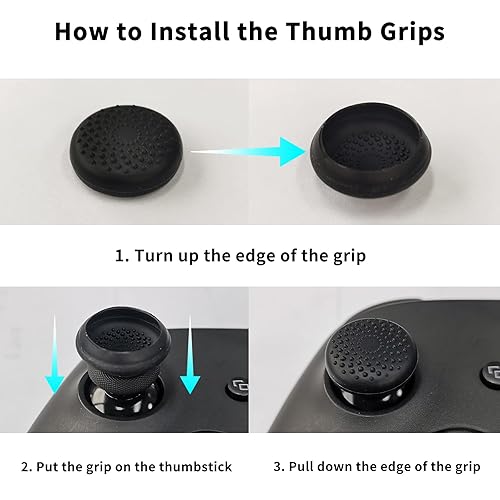 How to Install the Thumb Grips

1. Turn up the edge of the grip

2. Put the grip on the thumbstick

3. Pull down the edge of the grip