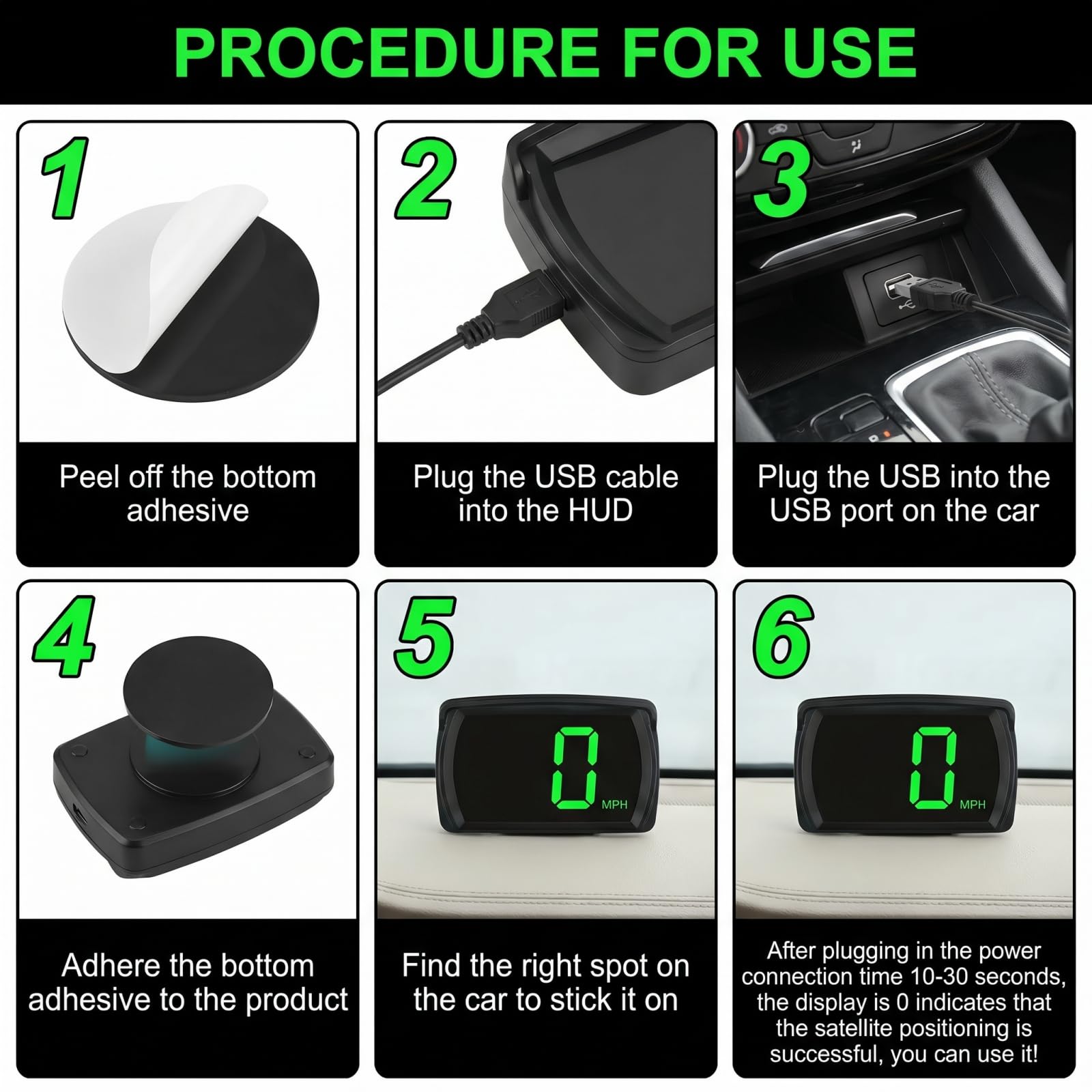 PROCEDURE FOR USE

1

Peel off the bottom adhesive

2

Plug the USB cable into the HUD

3

Plug the USB into the USB port on the car

4

Adhere the bottom adhesive to the product

5

0 MPH

Find the right spot on the car to stick it on

6

0 MPH

After plugging in the power connection time 10-30 seconds, the display is 0 indicates that the satellite positioning is successful, you can use it!