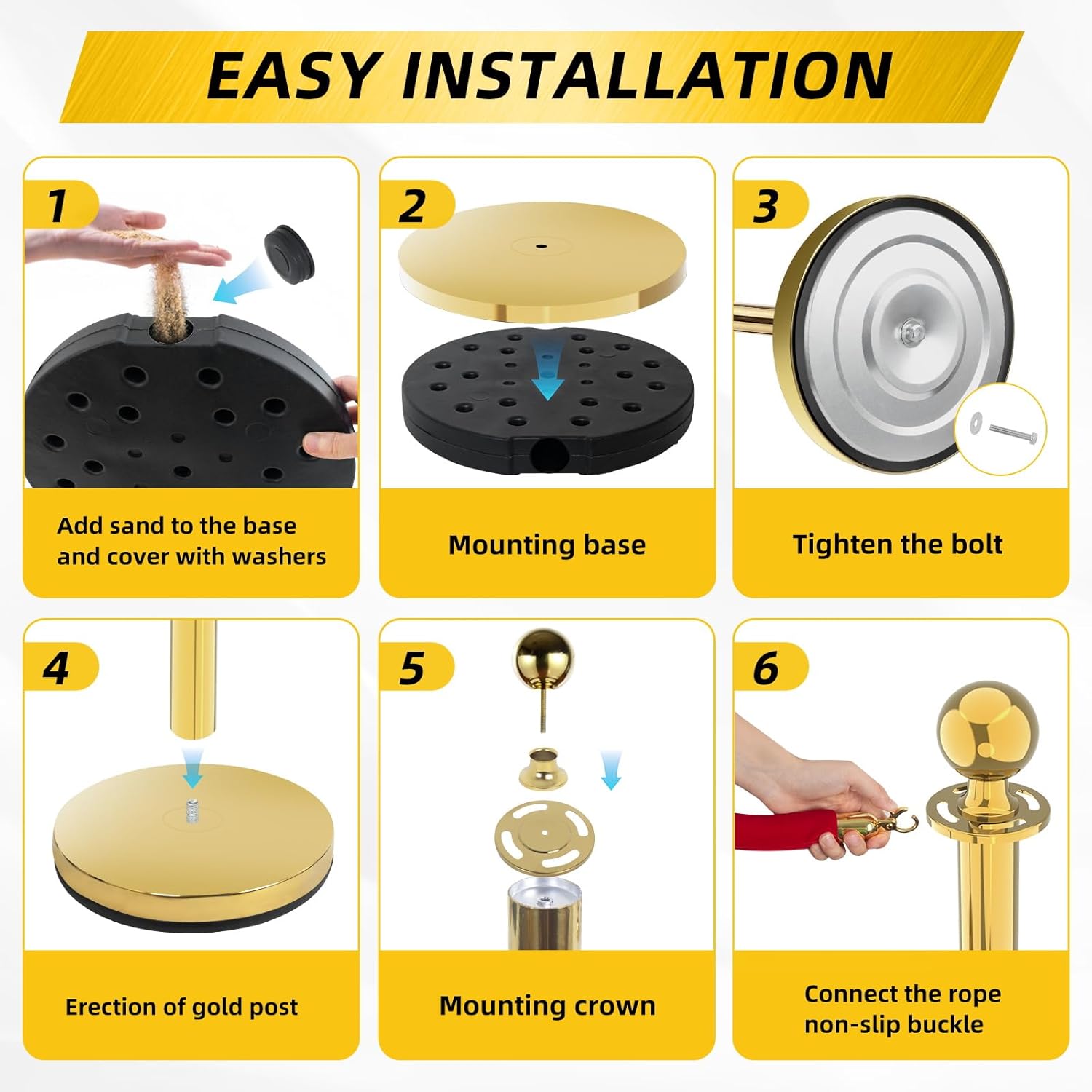 EASY INSTALLATION

1

Add sand to the base and cover with washers

2

Mounting base

3

Tighten the bolt

4

Erection of gold post

5

Mounting crown

6

Connect the rope non-slip buckle