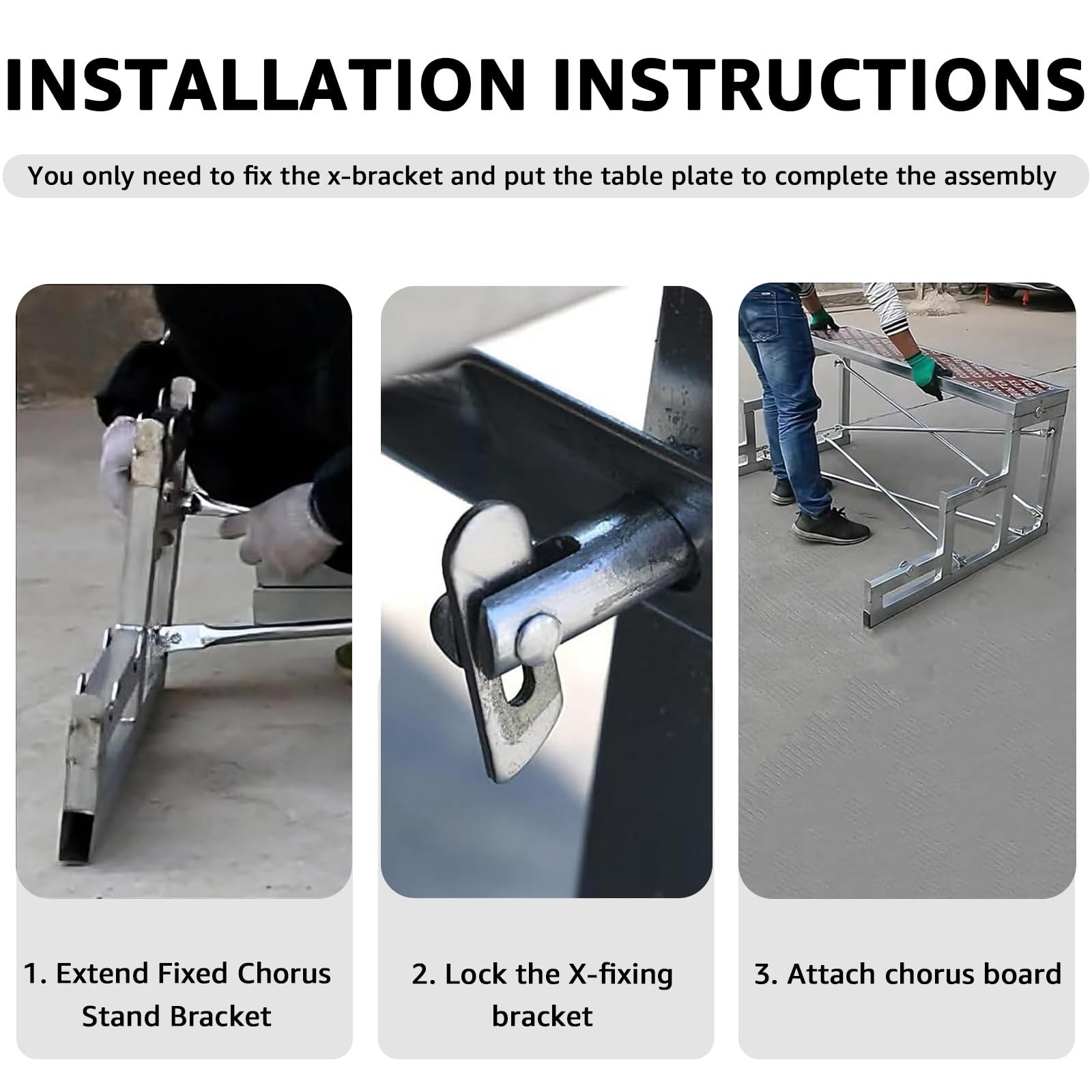 INSTALLATION INSTRUCTIONS

You only need to fix the x-bracket and put the table plate to complete the assembly

1. Extend Fixed Chorus Stand Bracket

2. Lock the X-fixing bracket

3. Attach chorus board