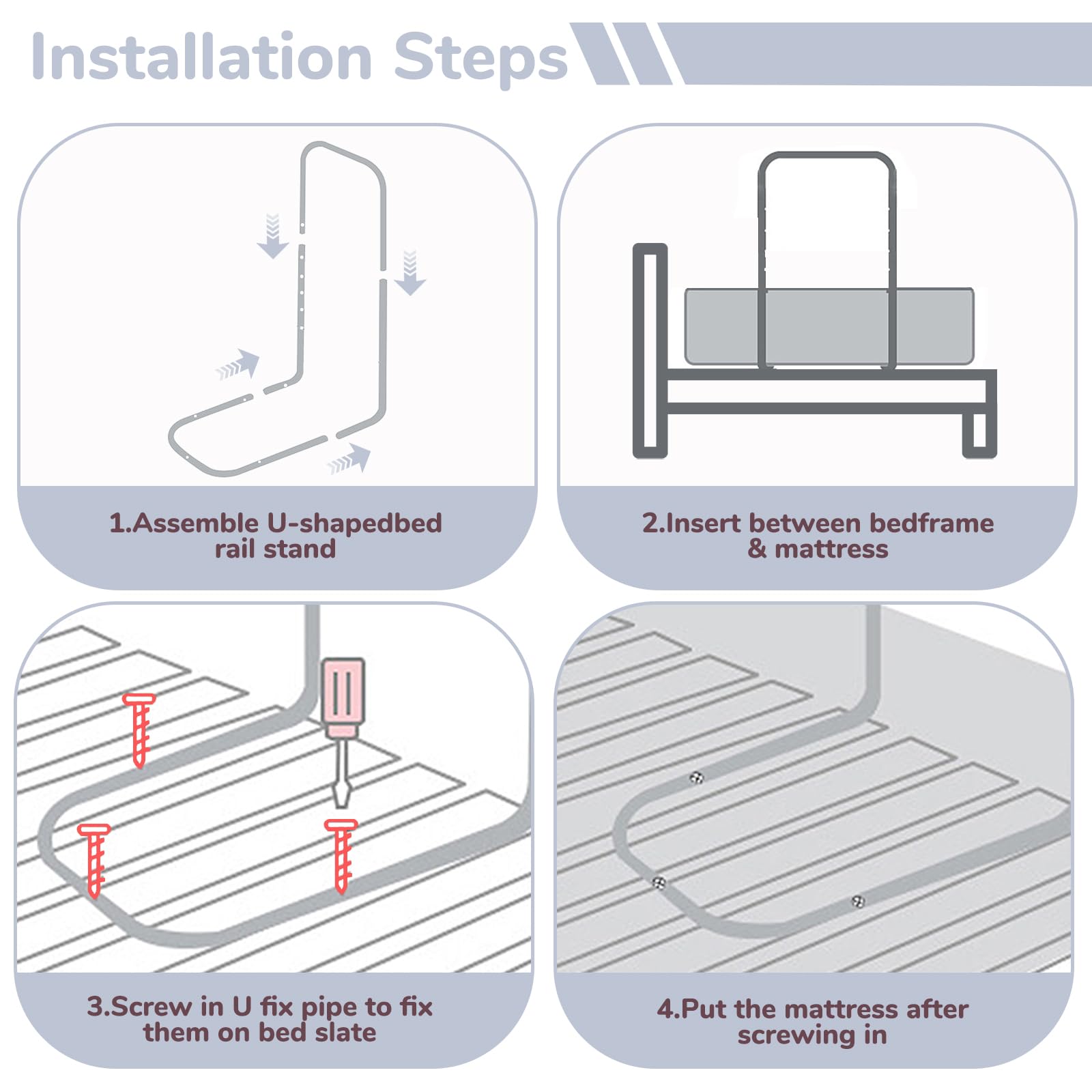 Installation Steps

1.Assemble U-shapedbed rail stand

2.Insert between bedframe & mattress

3.Screw in U fix pipe to fix them on bed slate

4.Put the mattress after screwing in