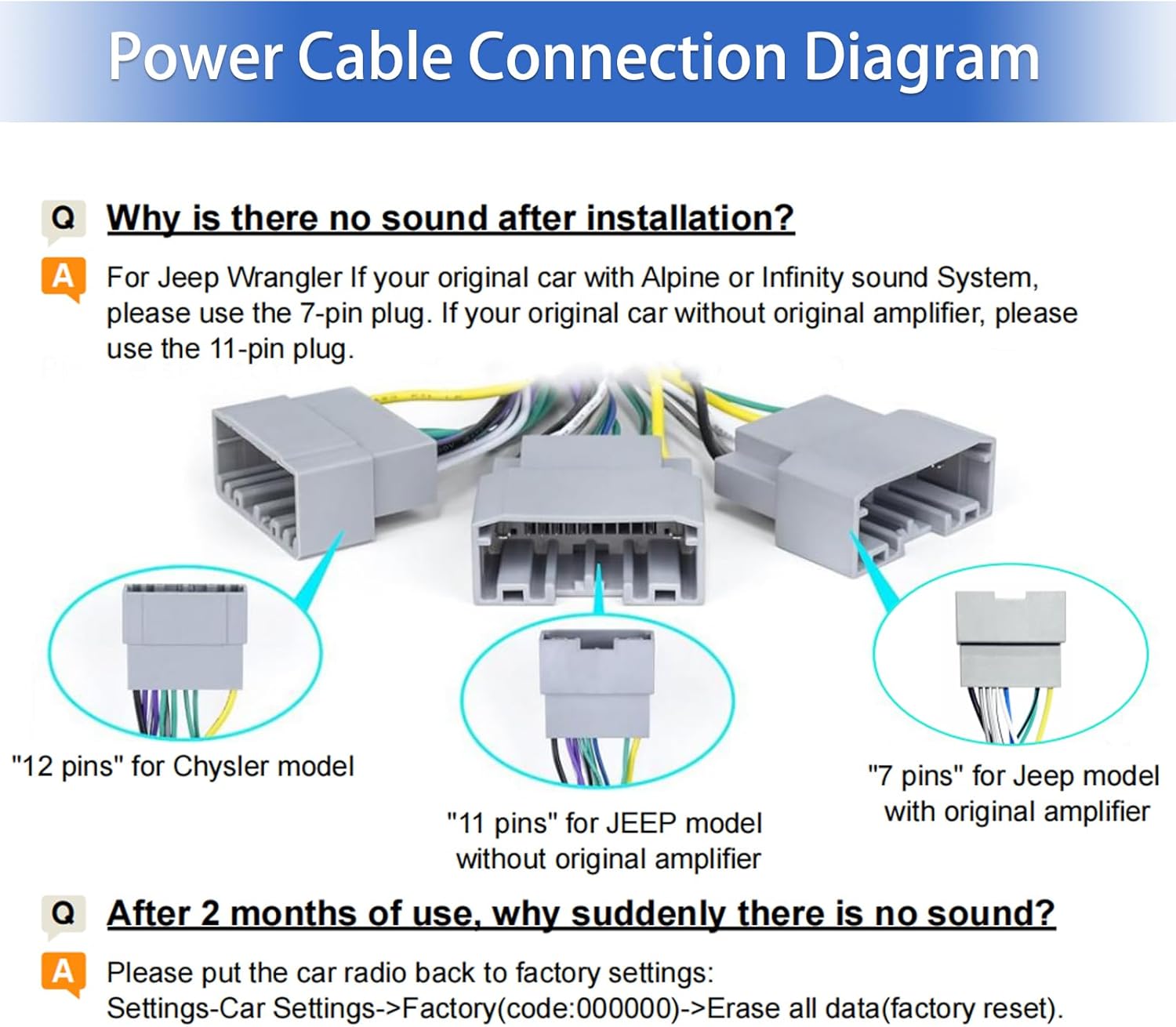 Power Cable Connection Diagram

Q Why is there no sound after installation?

A For Jeep Wrangler If your original car with Alpine or Infinity sound System, please use the 7-pin plug. If your original car without original amplifier, please use the 11-pin plug.

"12 pins" for Chysler model

"11 pins" for JEEP model without original amplifier

"7 pins" for Jeep model with original amplifier

Q After 2 months of use, why suddenly there is no sound?

A Please put the car radio back to factory settings: Settings-Car Settings->Factory(code:000000)->Erase all data(factory reset).