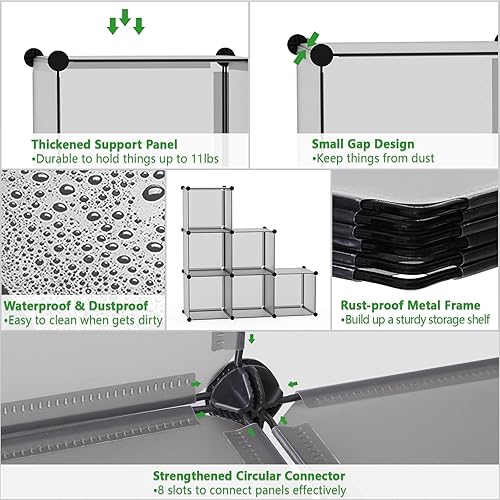 Thickened Support Panel
•Durable to hold things up to 11lbs

Small Gap Design
•Keep things from dust

Waterproof & Dustproof
•Easy to clean when gets dirty

Rust-proof Metal Frame
•Build up a sturdy storage shelf

Strengthened Circular Connector
•8 slots to connect panels effectively