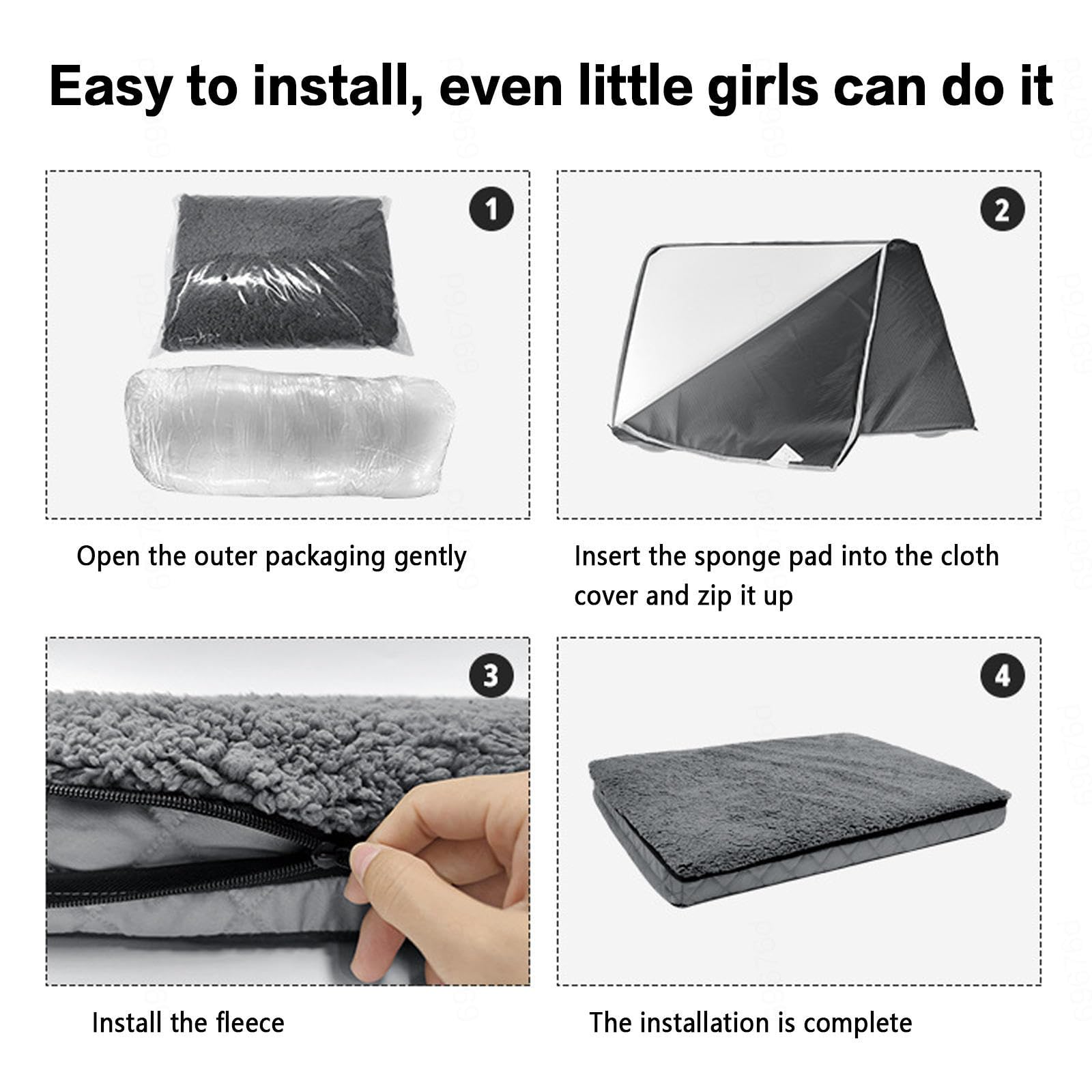 Easy to install, even little girls can do it

1

Open the outer packaging gently

2

Insert the sponge pad into the cloth cover and zip it up

3

Install the fleece

4

The installation is complete