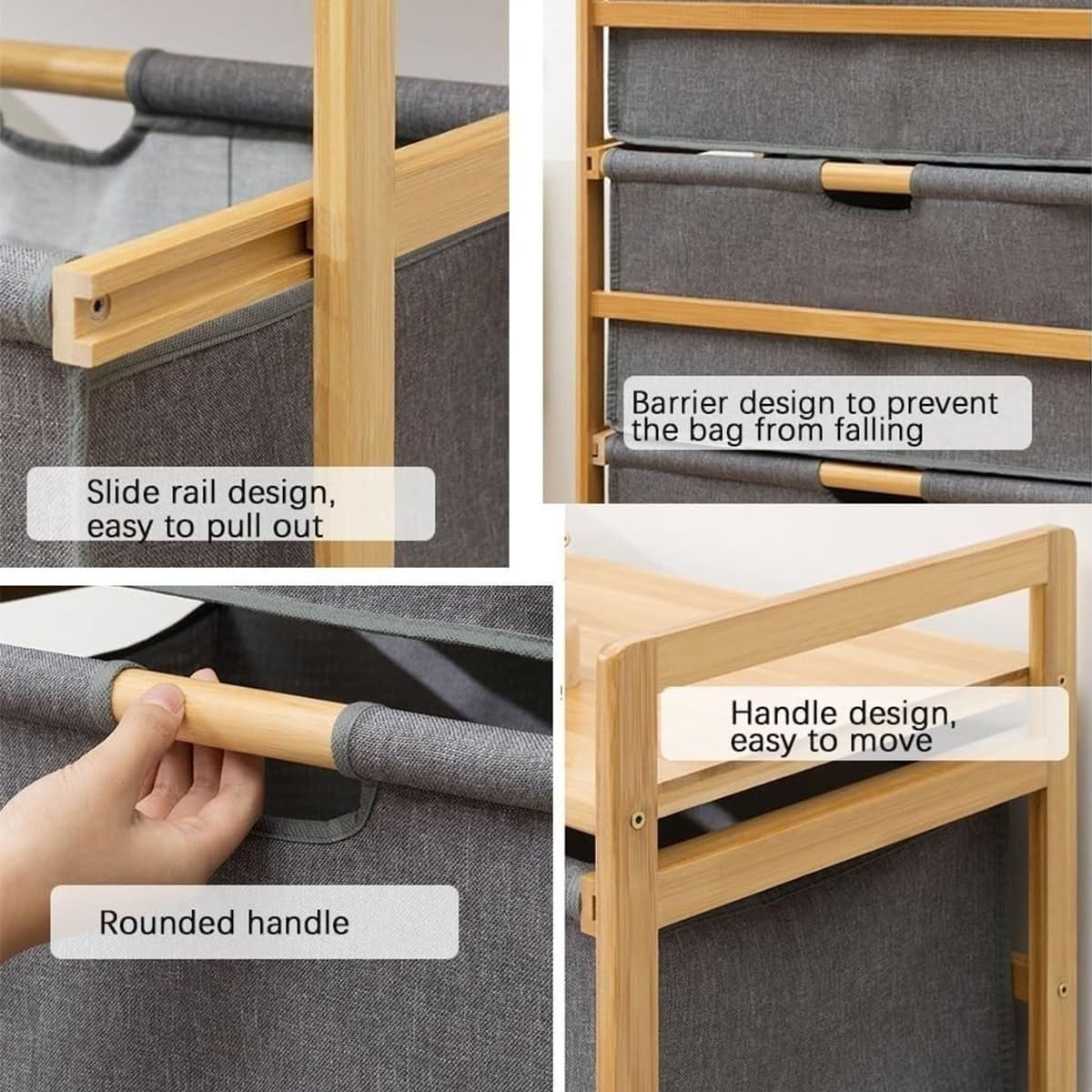 Slide rail design, easy to pull out

Barrier design to prevent the bag from falling

Rounded handle

Handle design, easy to move