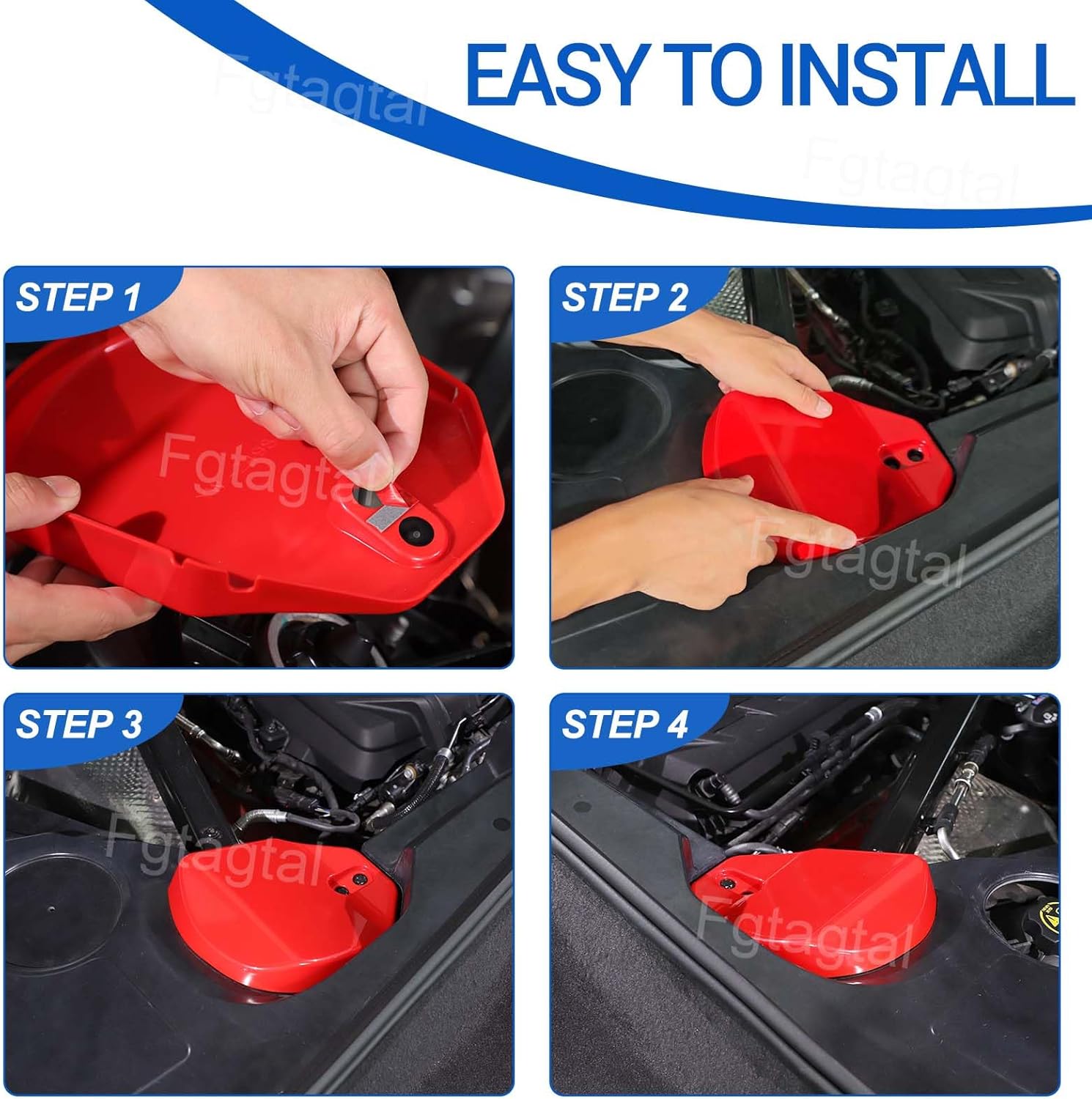 EASY TO INSTALL

Fgtagtal

Fgtagtal

STEP 1

Fgtagtal

STEP 2

Fgtagtal

STEP 3

Fgtagtal

STEP 4

Fgtagtal