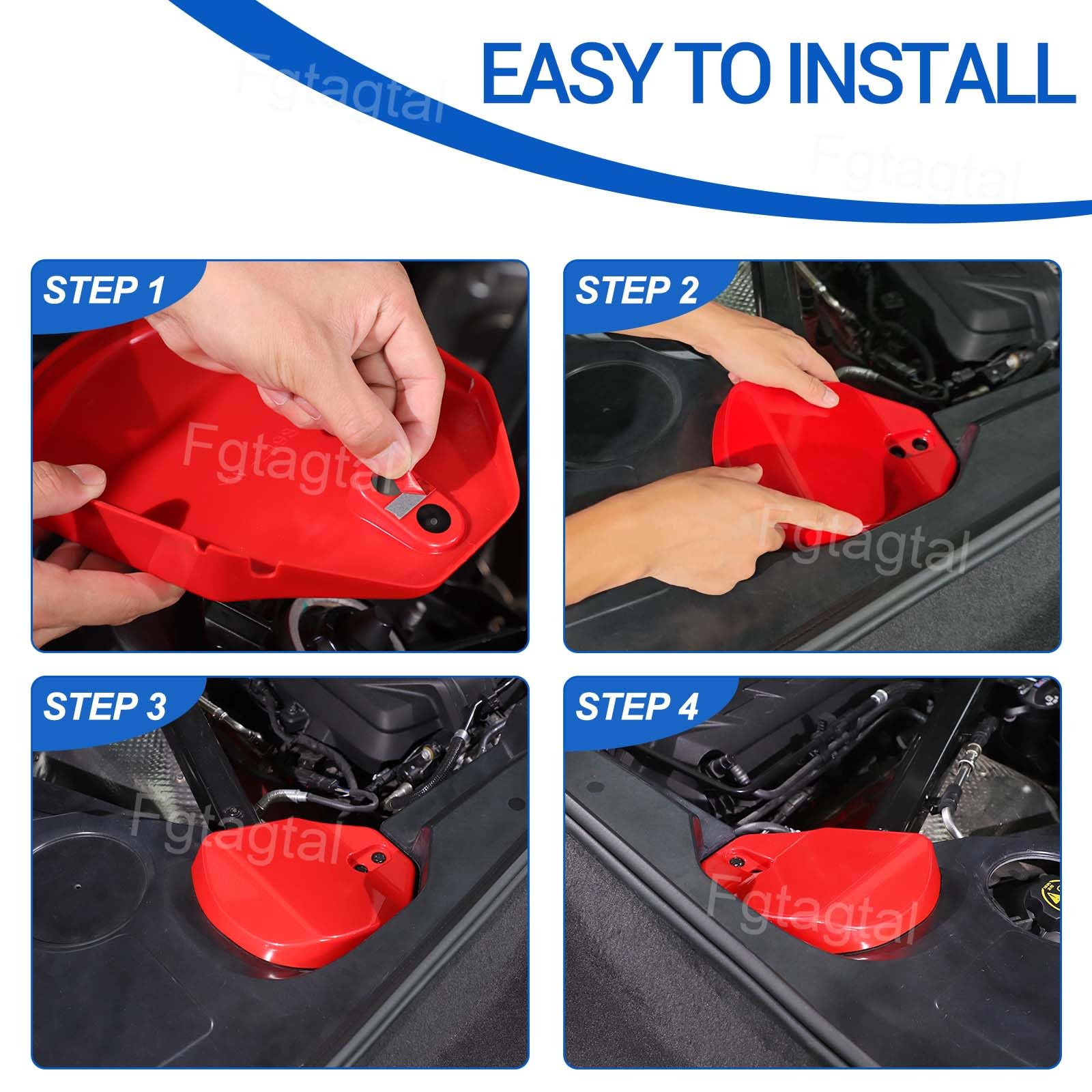 EASY TO INSTALL

Fgtagtal

Fgtagtal

STEP 1

Fgtagtal

STEP 2

Fgtagtal

STEP 3

Fgtagtal

STEP 4

Fgtagtal