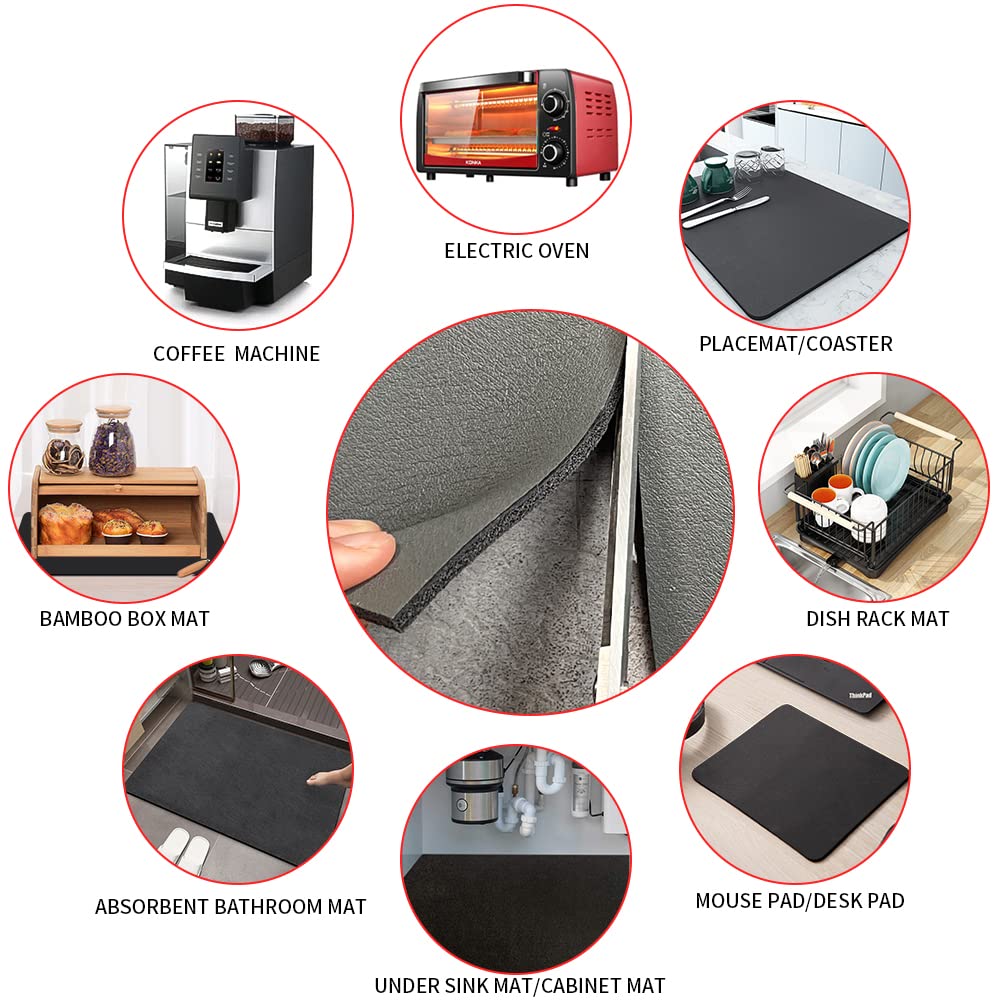 KONKA

ELECTRIC OVEN

COFFEE MACHINE

PLACEMAT/COASTER

BAMBOO BOX MAT

DISH RACK MAT

ThinkPad

ABSORBENT BATHROOM MAT

MOUSE PAD/DESK PAD

UNDER SINK MAT/CABINET MAT