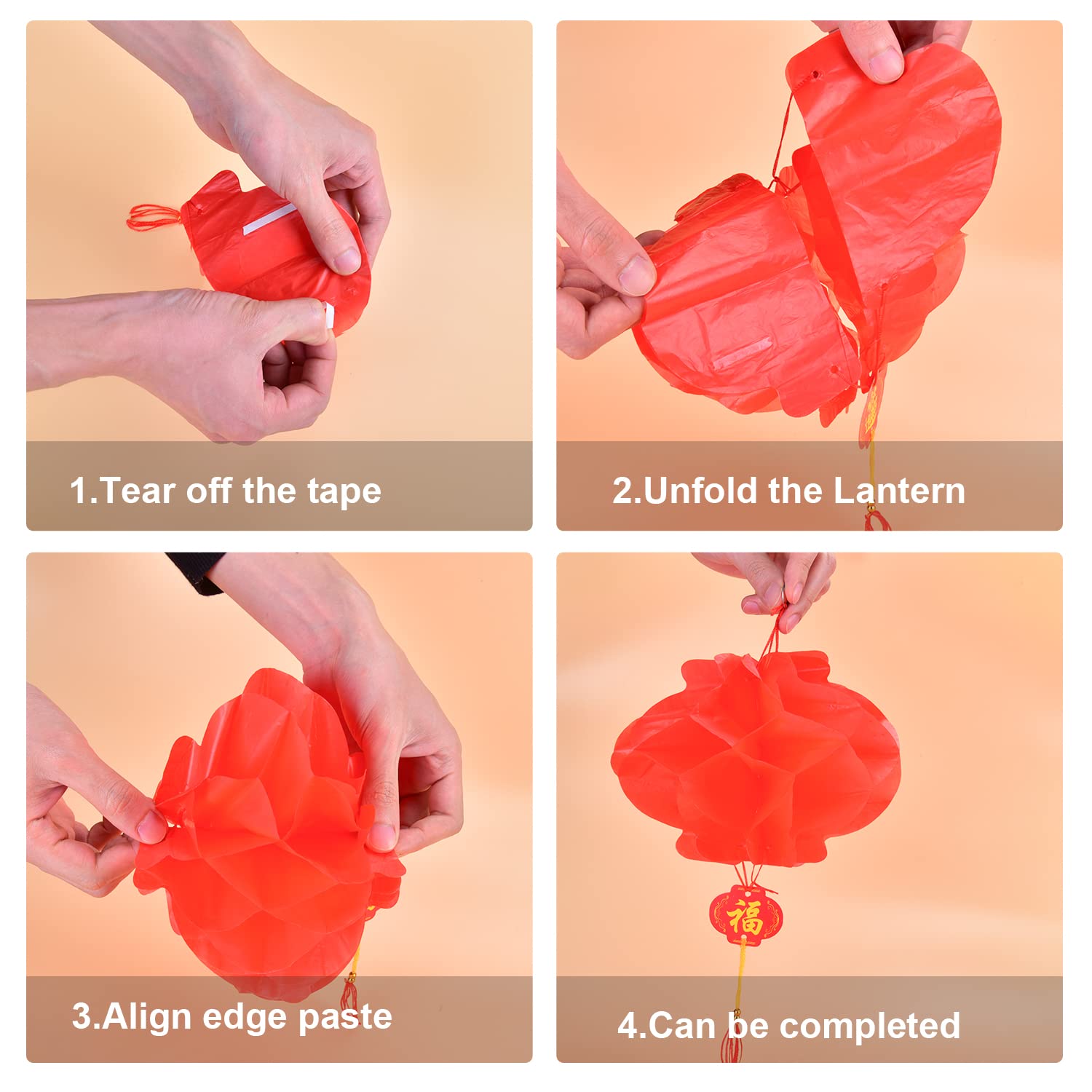 1.Tear off the tape

2.Unfold the Lantern

3.Align edge paste

福

4.Can be completed