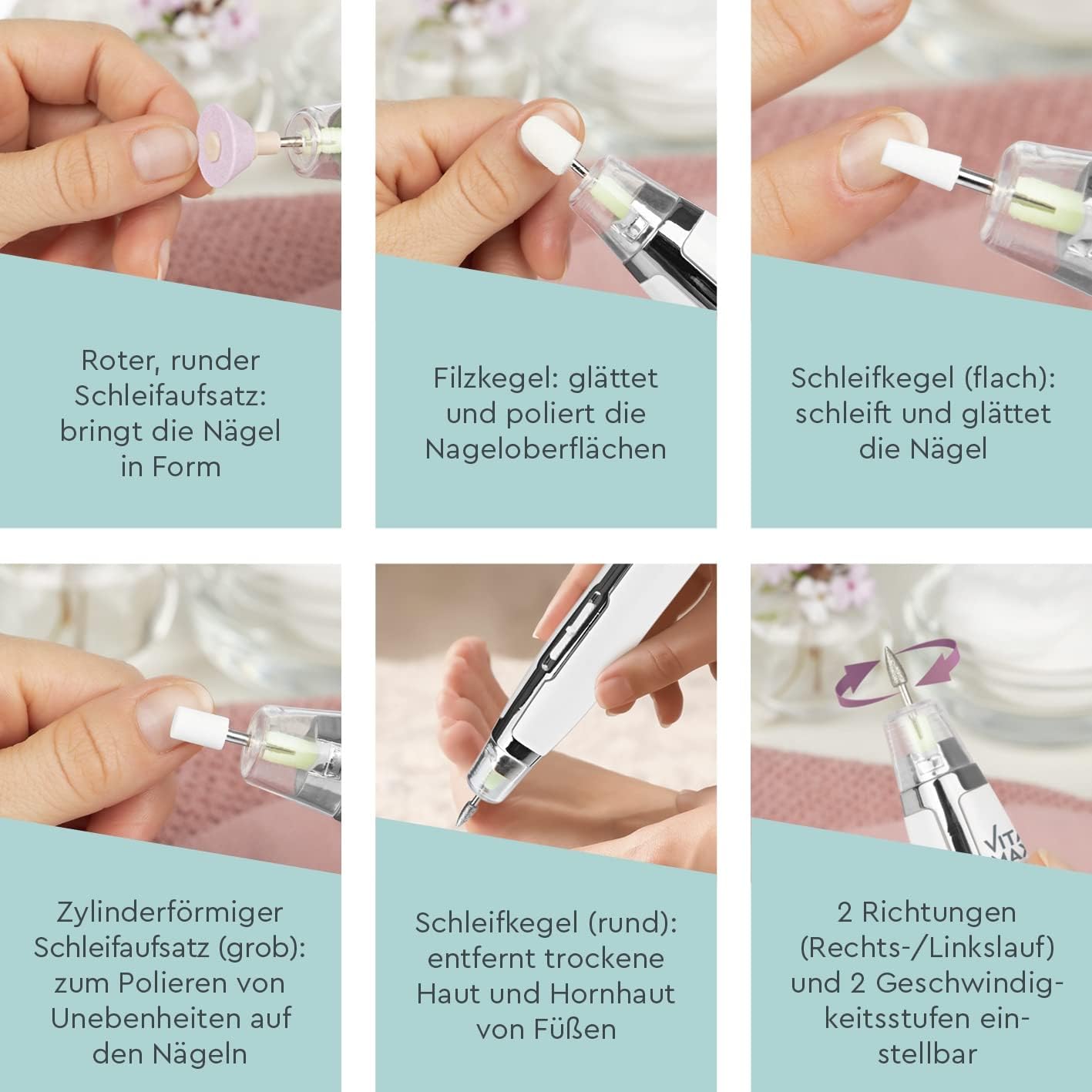 Roter, runder Schleifaufsatz: bringt die Nägel in Form

Filzkegel: glättet und poliert die Nageloberflächen

Schleifkegel (flach): schleift und glättet die Nägel

Zylinderförmiger Schleifaufsatz (grob): zum Polieren von Unebenheiten auf den Nägeln

Schleifkegel (rund): entfernt trockene Haut und Hornhaut von Füßen

VIT MAX

2 Richtungen (Rechts-/Linkslauf) und 2 Geschwindigkeitsstufen einstellbar