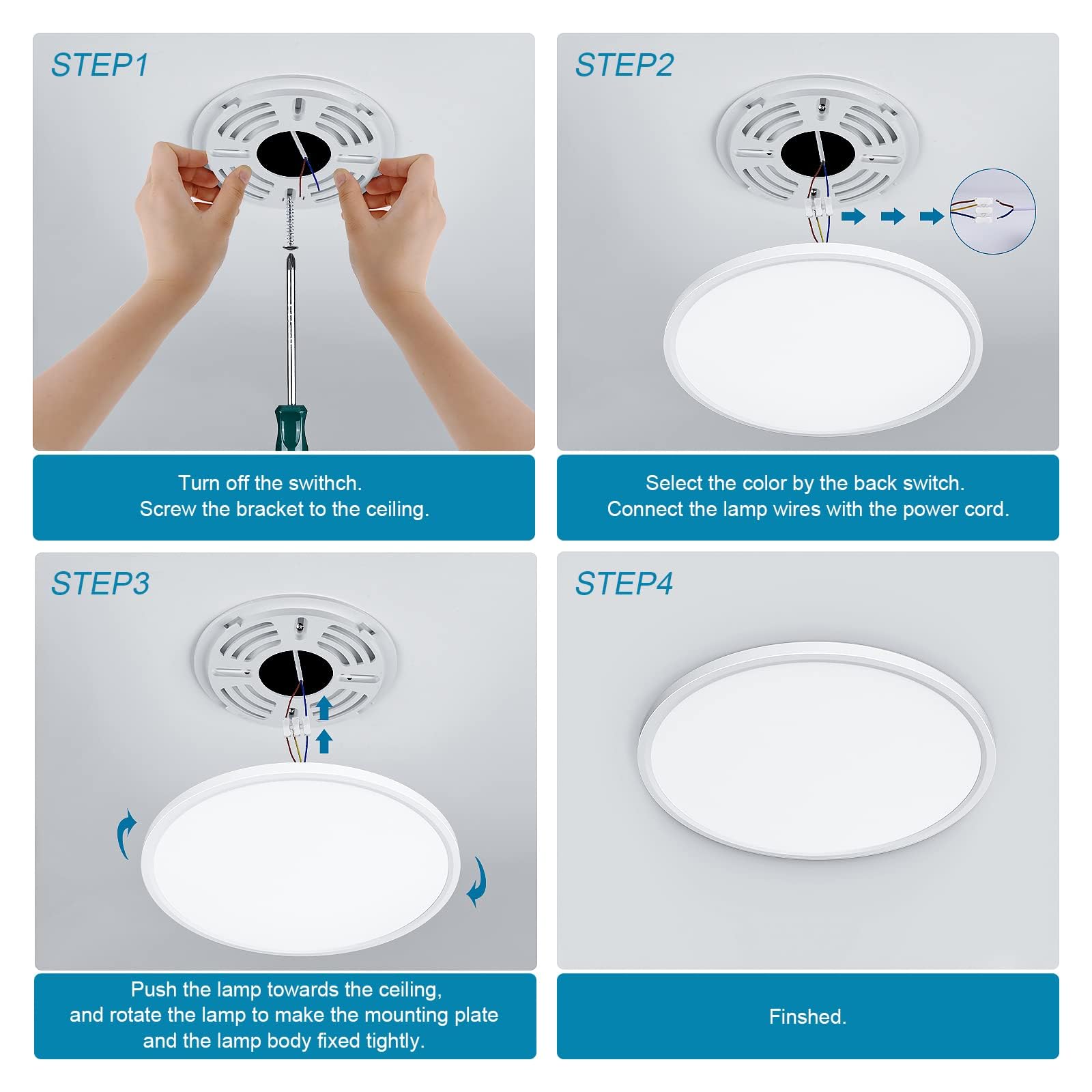 STEP1

Turn off the swithch.
Screw the bracket to the ceiling.

STEP2

Select the color by the back switch.
Connect the lamp wires with the power cord.

STEP3

Push the lamp towards the ceiling,
and rotate the lamp to make the mounting plate
and the lamp body fixed tightly.

STEP4

Finshed.