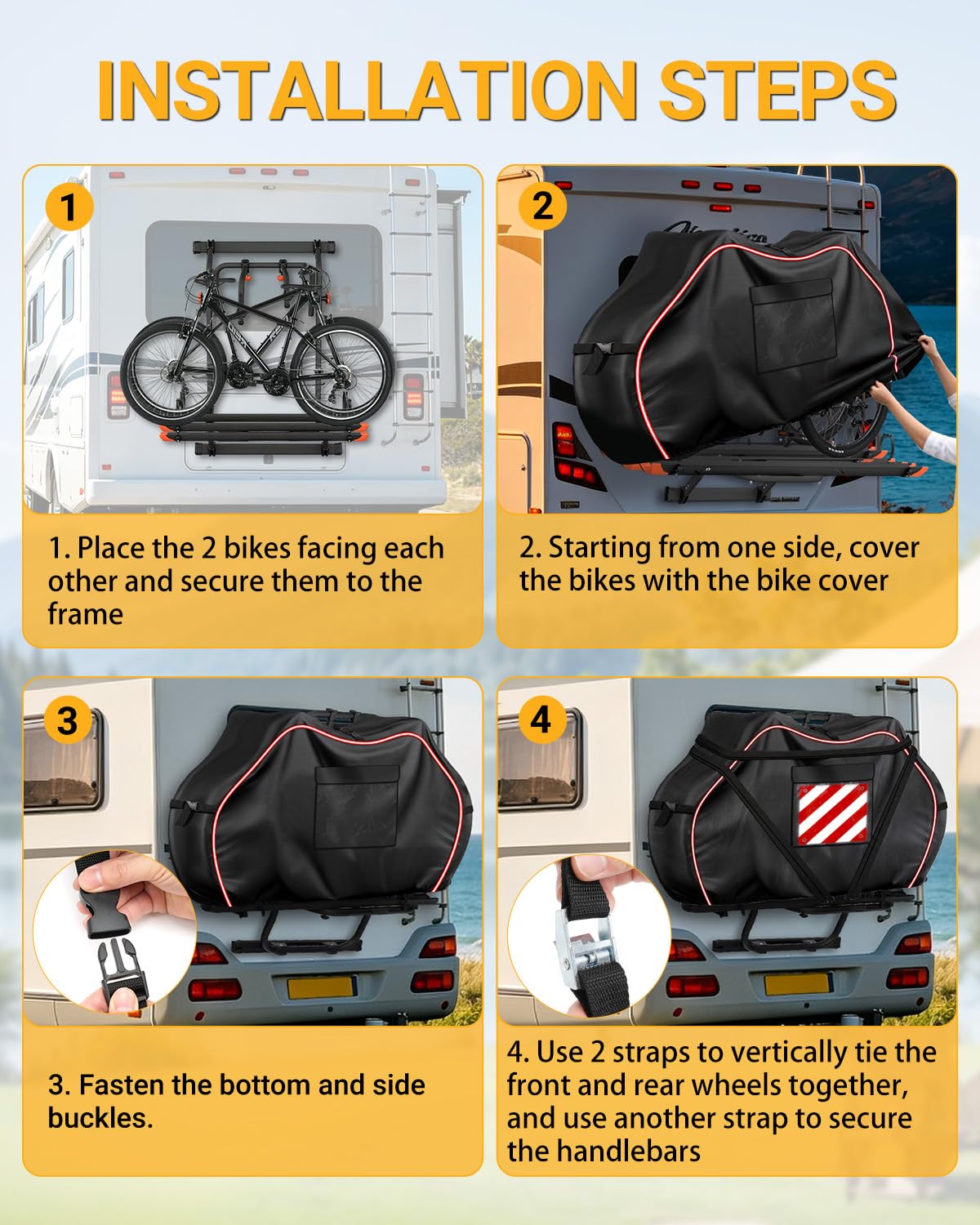 INSTALLATION STEPS

1

1. Place the 2 bikes facing each other and secure them to the frame

2

2. Starting from one side, cover the bikes with the bike cover

3

3. Fasten the bottom and side buckles.

4

4. Use 2 straps to vertically tie the front and rear wheels together, and use another strap to secure the handlebars