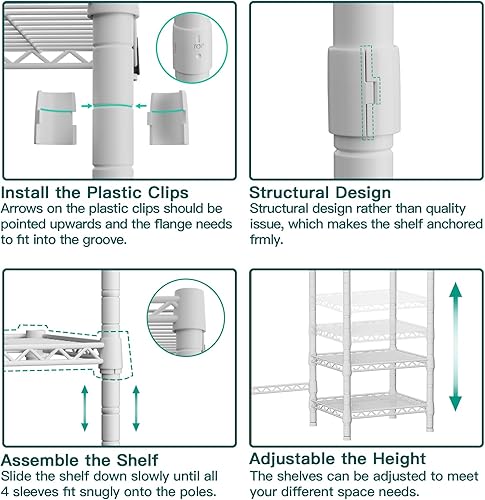 TOP

Install the Plastic Clips
Arrows on the plastic clips should be pointed upwards and the flange needs to fit into the groove.

Structural Design
Structural design rather than quality issue, which makes the shelf anchored frmly.

Assemble the Shelf
Slide the shelf down slowly until all 4 sleeves fit snugly onto the poles.

Adjustable the Height
The shelves can be adjusted to meet your different space needs.