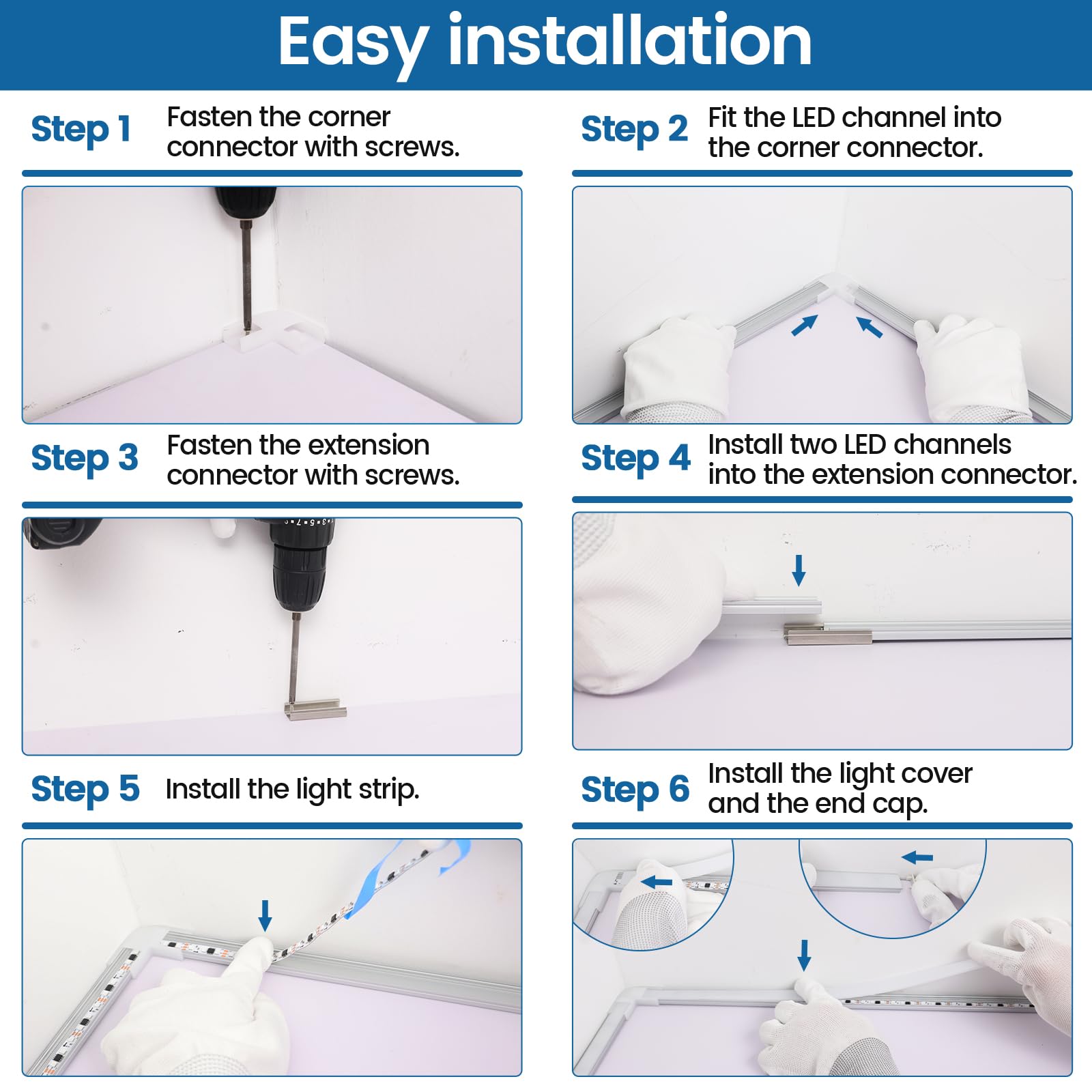 Easy installation

Step 1 Fasten the corner connector with screws.

Step 2 Fit the LED channel into the corner connector.

Step 3 Fasten the extension connector with screws.

Step 4 Install two LED channels into the extension connector.

Step 5 Install the light strip.

Step 6 Install the light cover and the end cap.