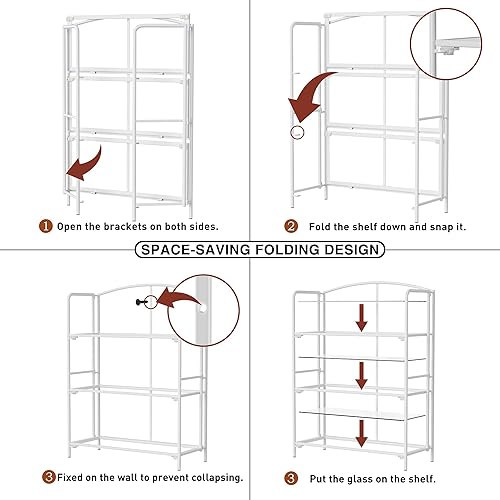 1 Open the brackets on both sides.

2 Fold the shelf down and snap it.

SPACE-SAVING FOLDING DESIGN

3 Fixed on the wall to prevent collapsing.

3 Put the glass on the shelf.